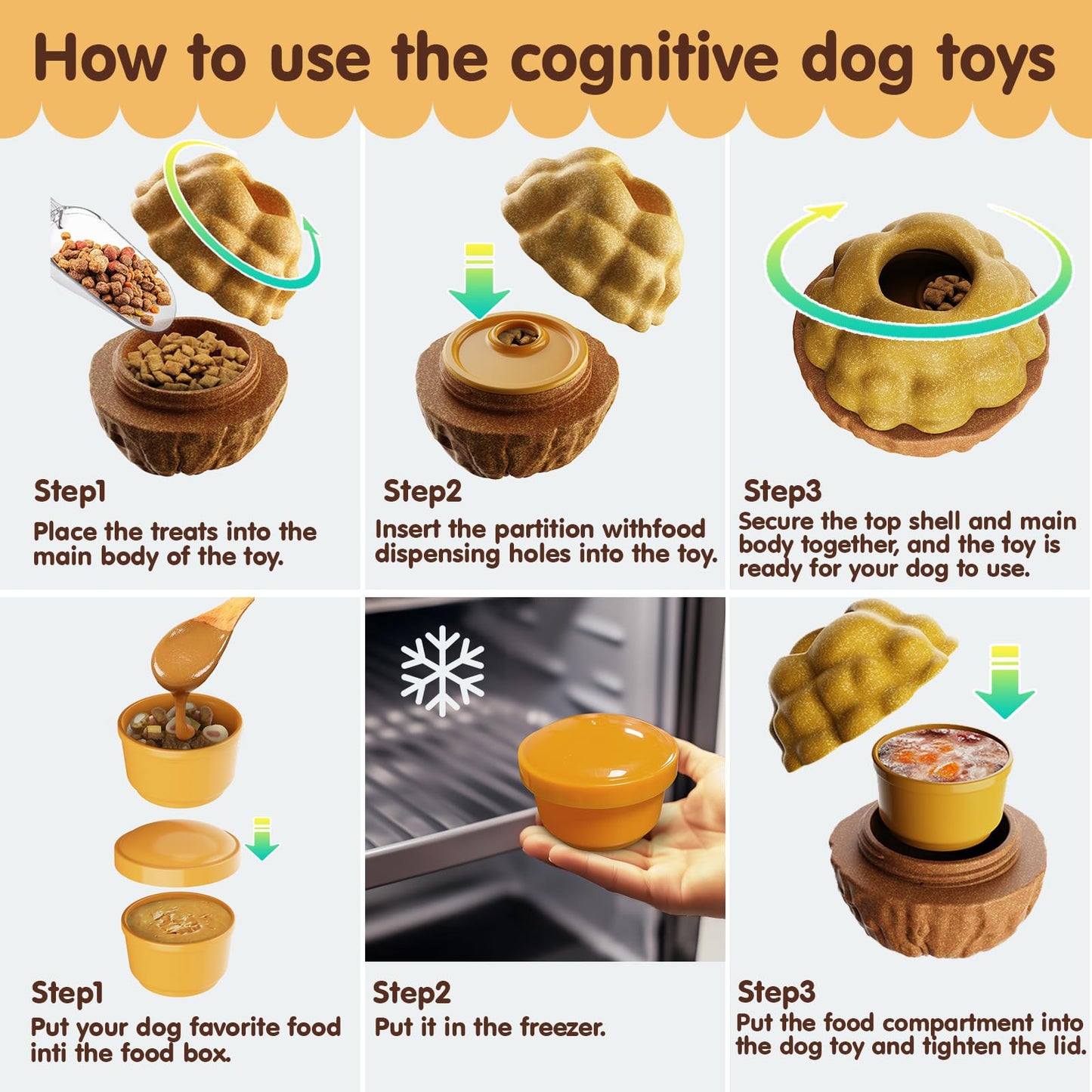 How to use the cognitive dog toys

Step1
Place the treats into the main body of the toy.

Step2
Insert the partition withfood dispensing holes into the toy.

Step3
Secure the top shell and main body together, and the toy is ready for your dog to use.

Step1
Put your dog favorite food inti the food box.

Step2
Put it in the freezer.

Step3
Put the food compartment into the dog toy and tighten the lid.