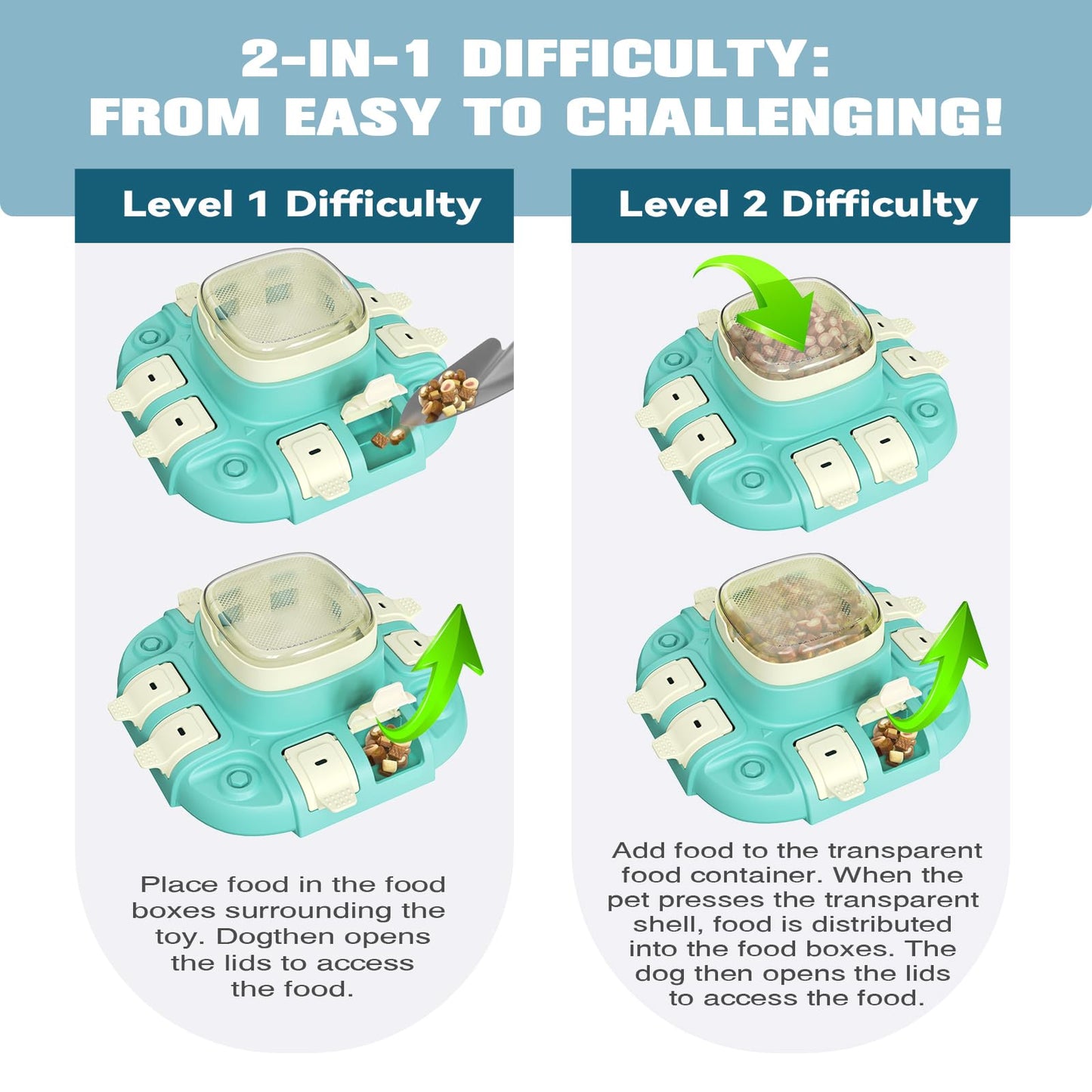 2-IN-1 DIFFICULTY:
FROM EASY TO CHALLENGING!

Level 1 Difficulty

Place food in the food boxes surrounding the toy. Dogthen opens the lids to access the food.

Level 2 Difficulty

Add food to the transparent food container. When the pet presses the transparent shell, food is distributed into the food boxes. The dog then opens the lids to access the food.