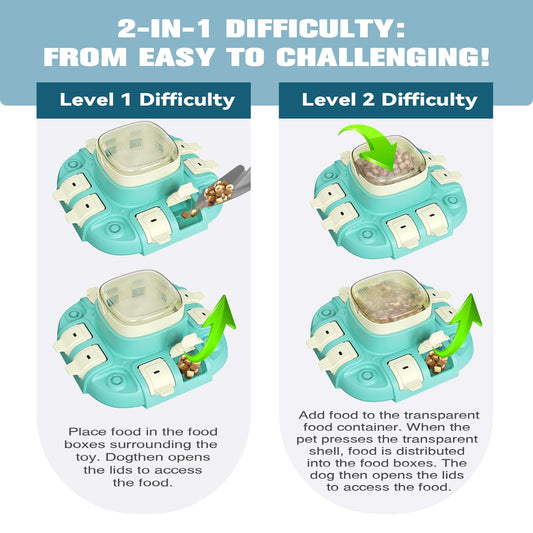 2-IN-1 DIFFICULTY: FROM EASY TO CHALLENGING!

Level 1 Difficulty

Place food in the food boxes surrounding the toy. Dogthen opens the lids to access the food.

Level 2 Difficulty

Add food to the transparent food container. When the pet presses the transparent shell, food is distributed into the food boxes. The dog then opens the lids to access the food.