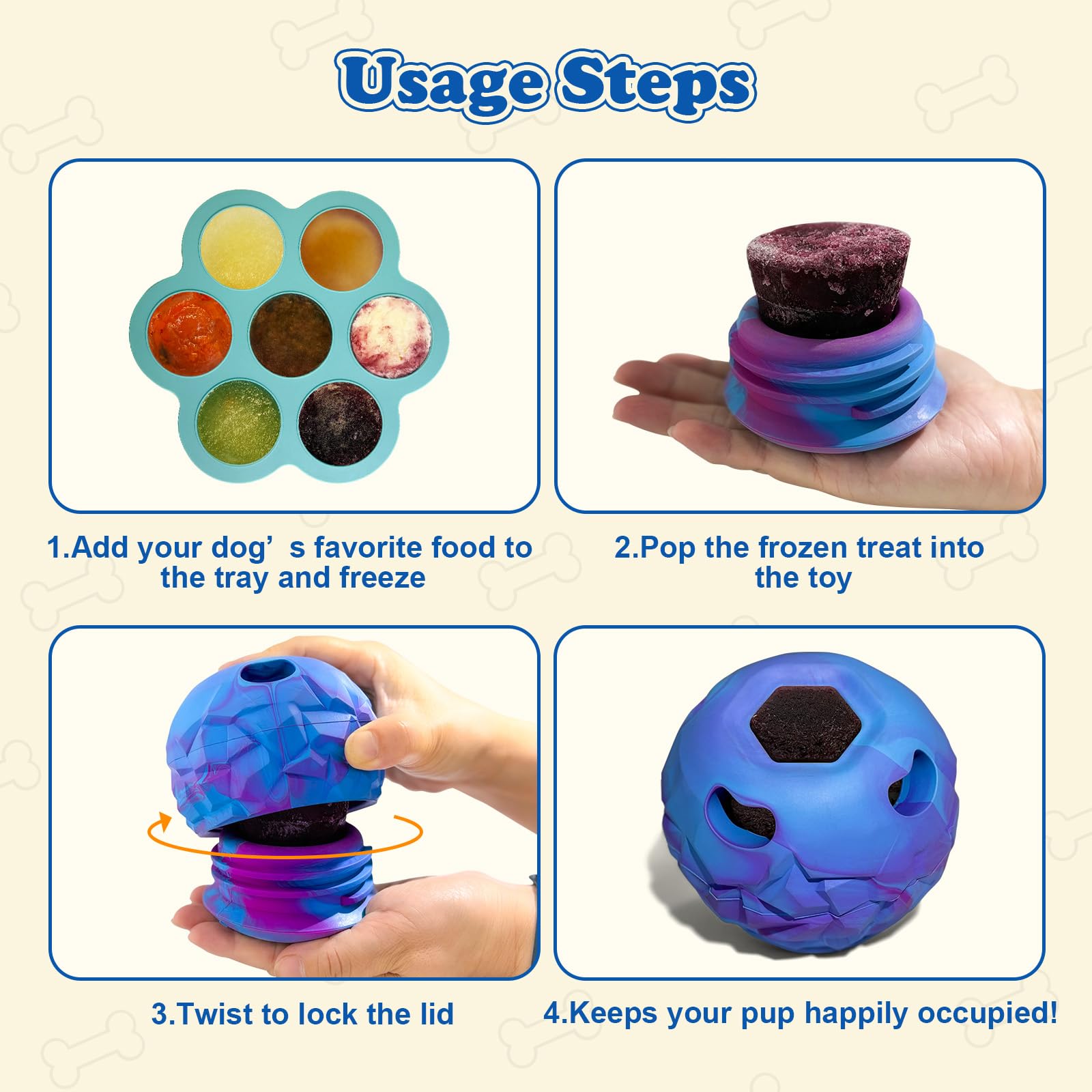 Usage Steps

1.Add your dog’ s favorite food to the tray and freeze

2.Pop the frozen treat into the toy

3.Twist to lock the lid

4.Keeps your pup happily occupied!