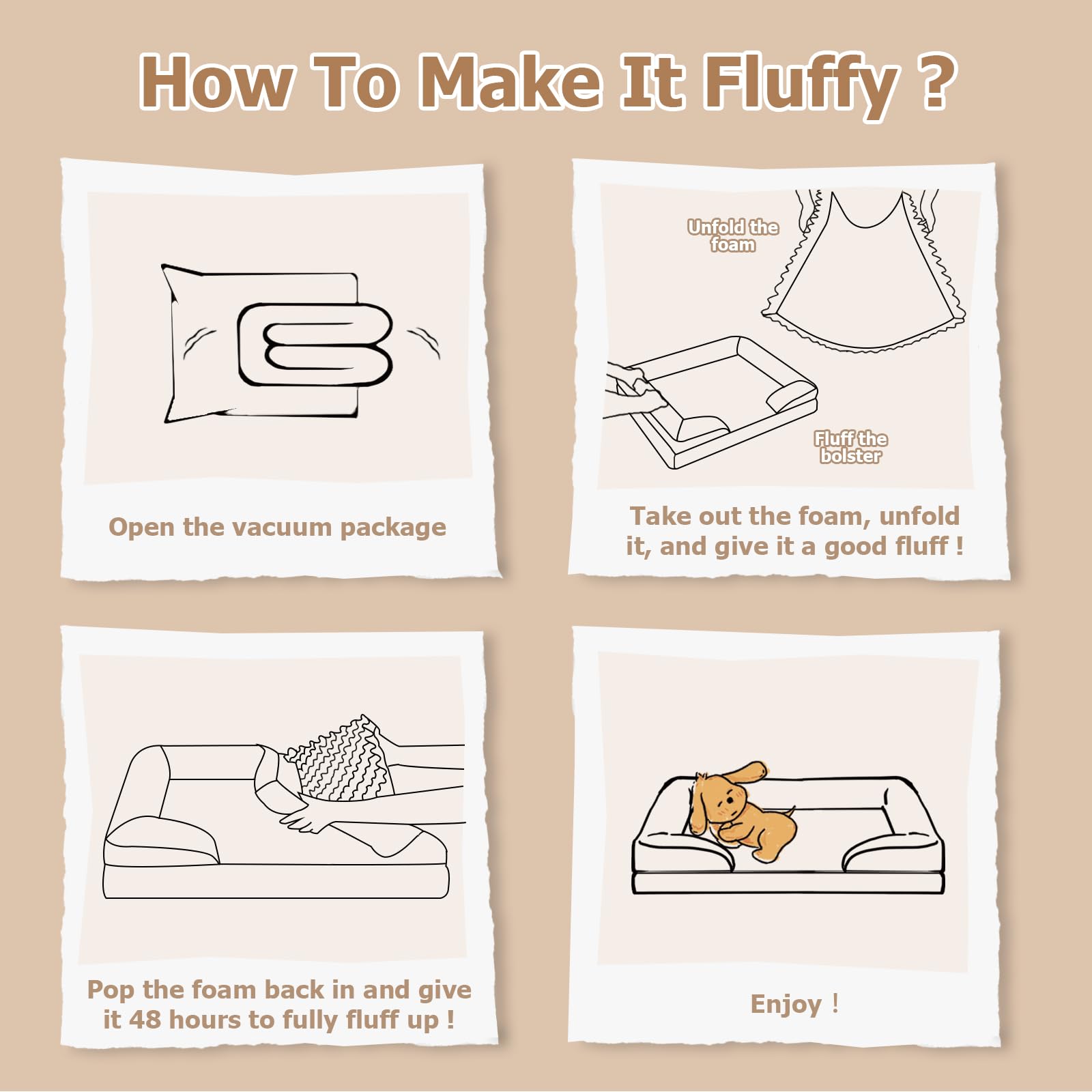 How To Make It Fluffy ?

Open the vacuum package

Unfold the foam

Fluff the bolster

Take out the foam, unfold it, and give it a good fluff !

Pop the foam back in and give it 48 hours to fully fluff up !

Enjoy !