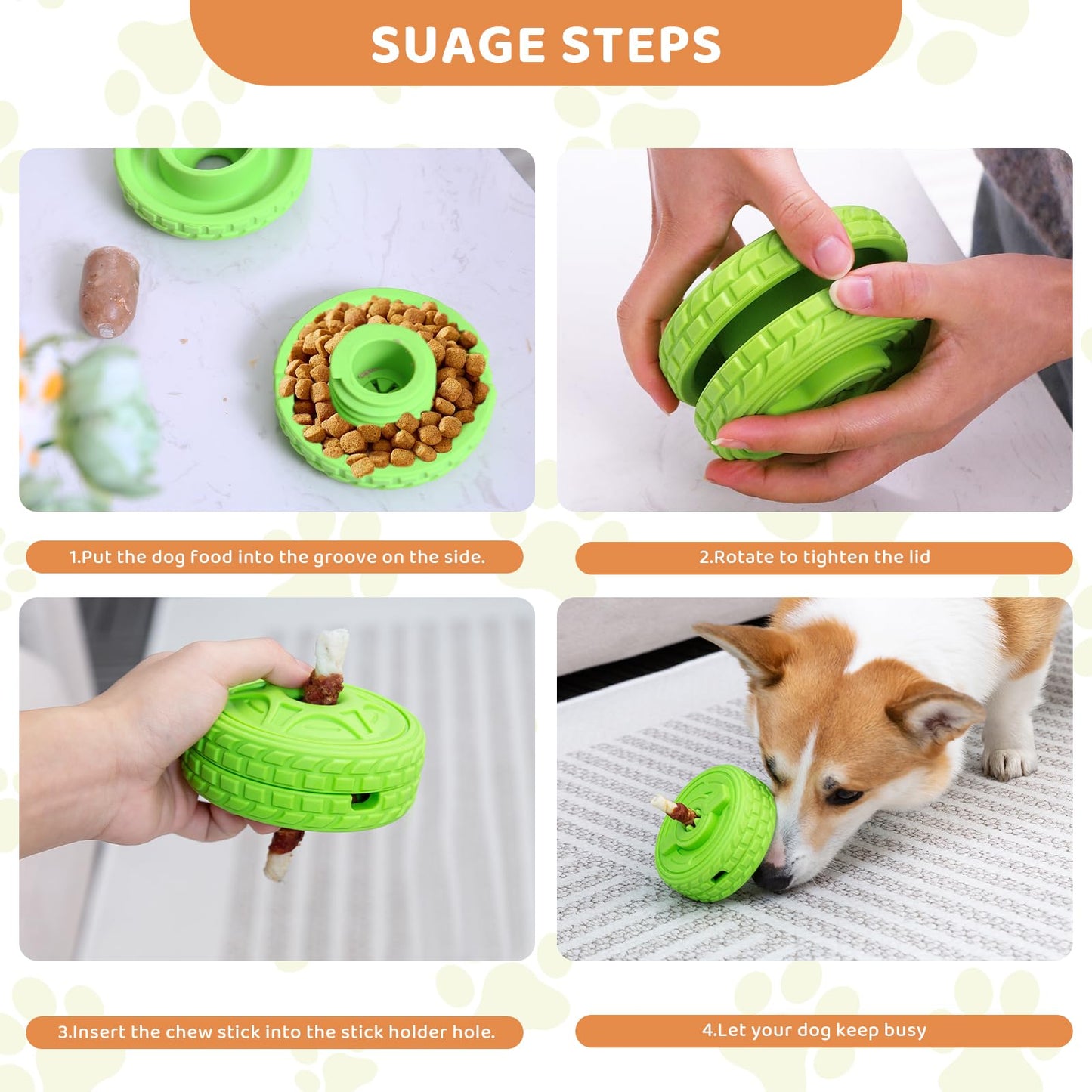 SUAGE STEPS

1.Put the dog food into the groove on the side.

2.Rotate to tighten the lid

3.Insert the chew stick into the stick holder hole.

4.Let your dog keep busy