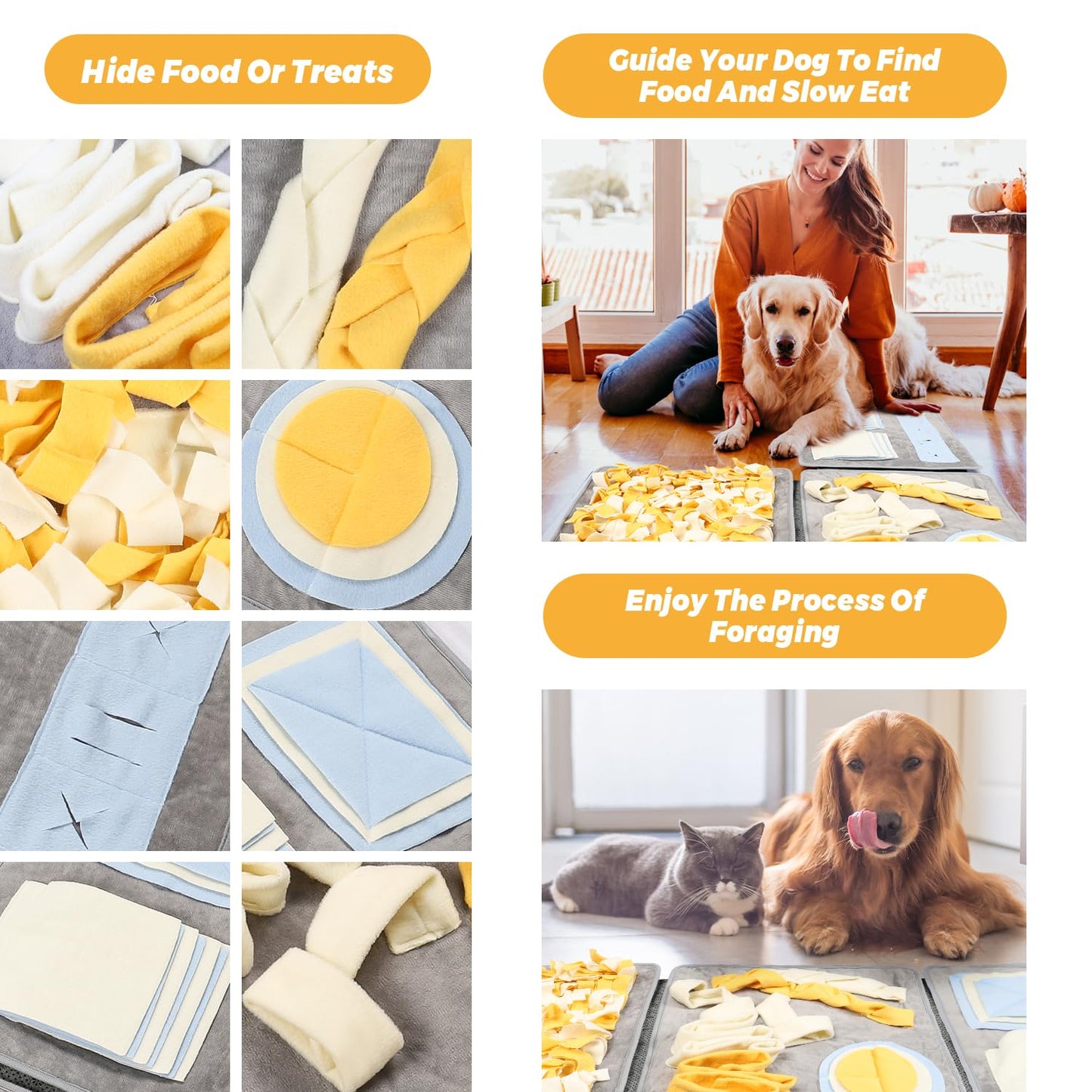 Hide Food Or Treats

Guide Your Dog To Find Food And Slow Eat

Enjoy The Process Of Foraging