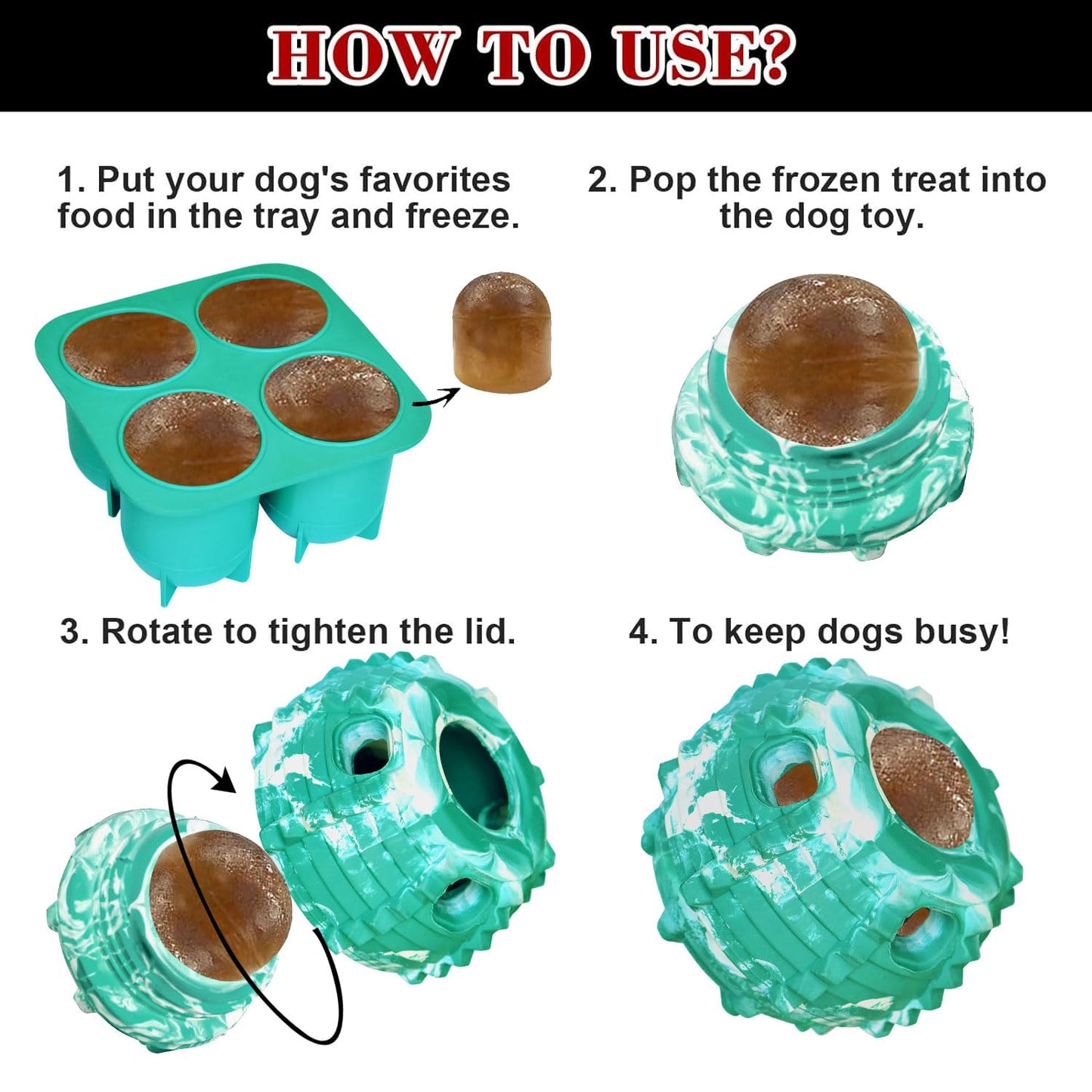 HOW TO USE?

1. Put your dog's favorites food in the tray and freeze.

2. Pop the frozen treat into the dog toy.

3. Rotate to tighten the lid.

4. To keep dogs busy!