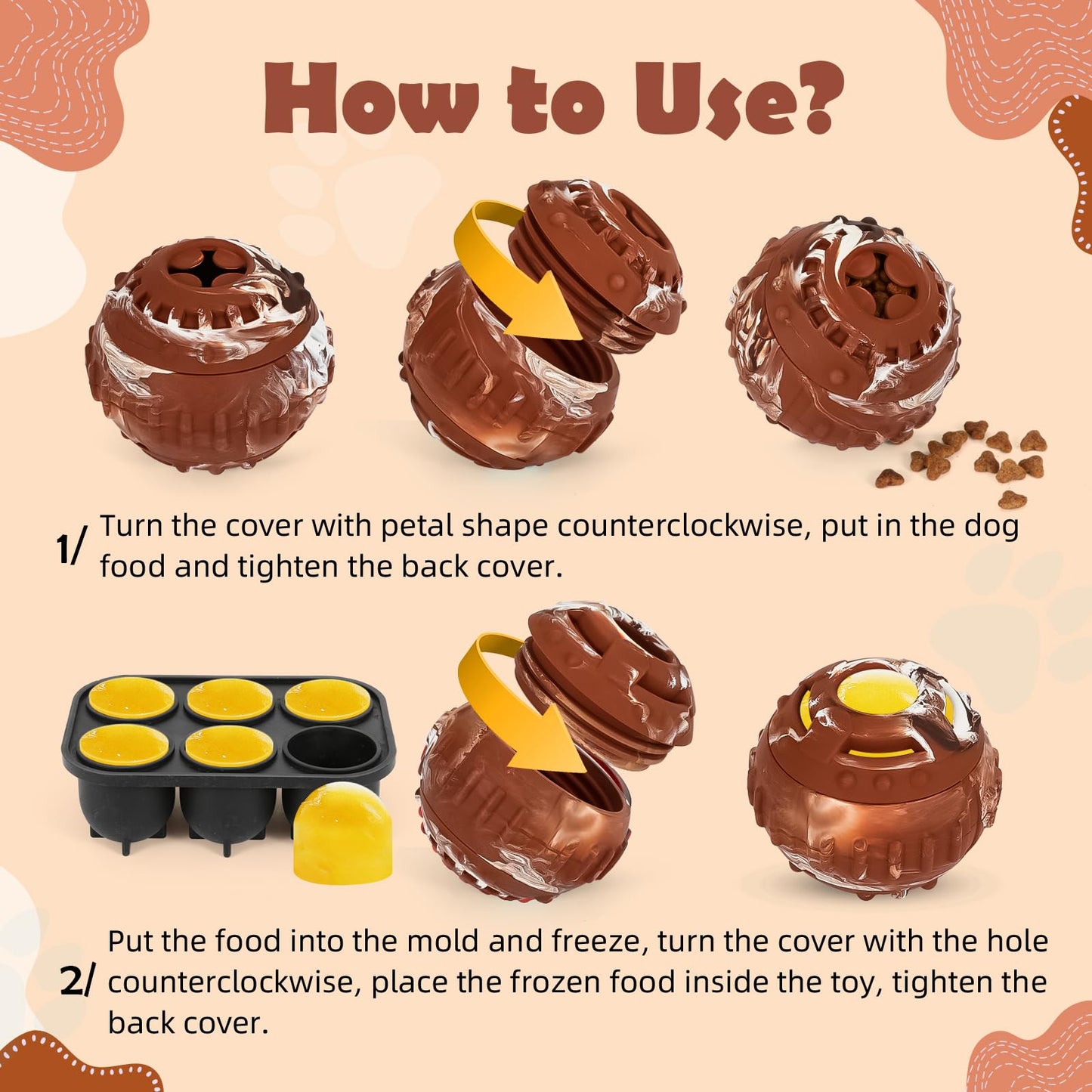 How to Use?

1/ Turn the cover with petal shape counterclockwise, put in the dog food and tighten the back cover.

2/ Put the food into the mold and freeze, turn the cover with the hole counterclockwise, place the frozen food inside the toy, tighten the back cover.