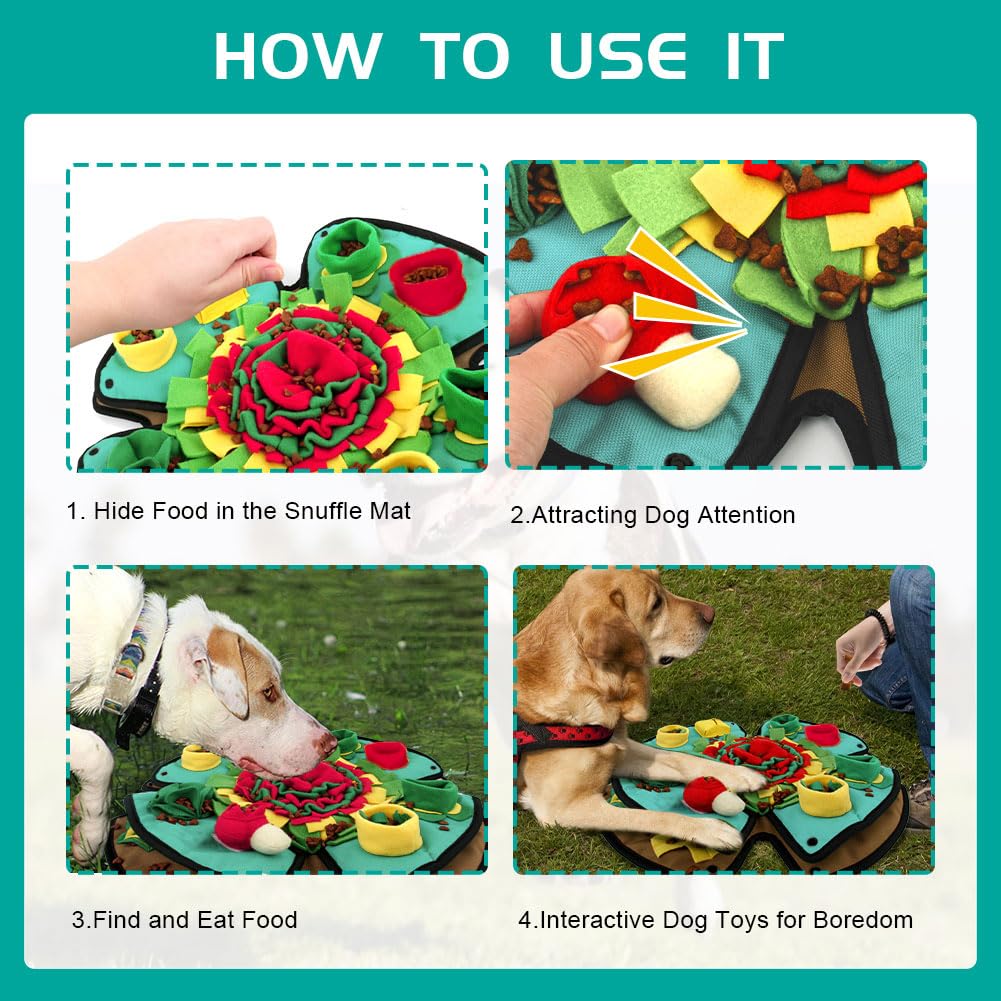 HOW TO USE IT

1. Hide Food in the Snuffle Mat

2.Attracting Dog Attention

3.Find and Eat Food

4.Interactive Dog Toys for Boredom