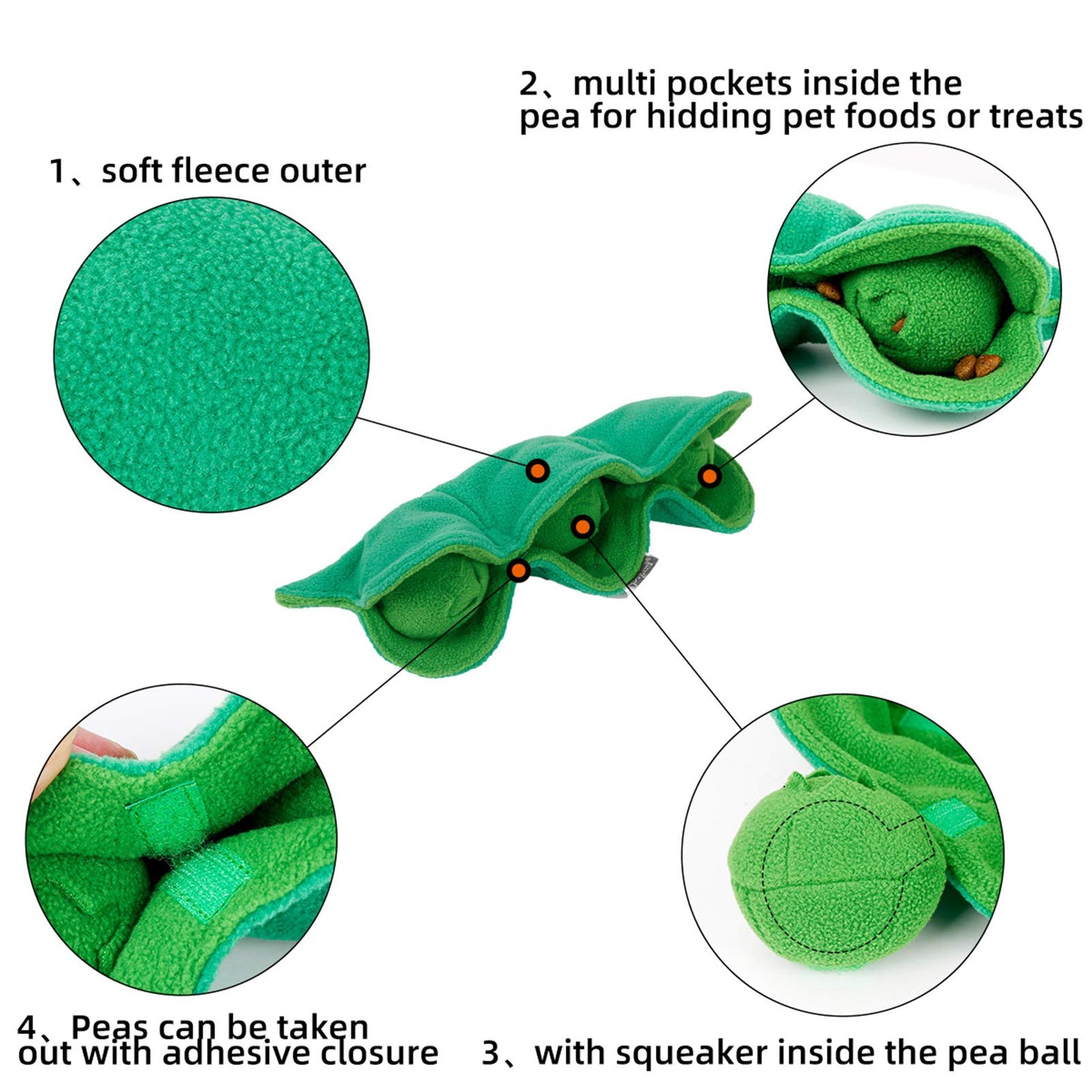 2、multi pockets inside the pea for hidding pet foods or treats

1、soft fleece outer

4、Peas can be taken out with adhesive closure

3、with squeaker inside the pea ball