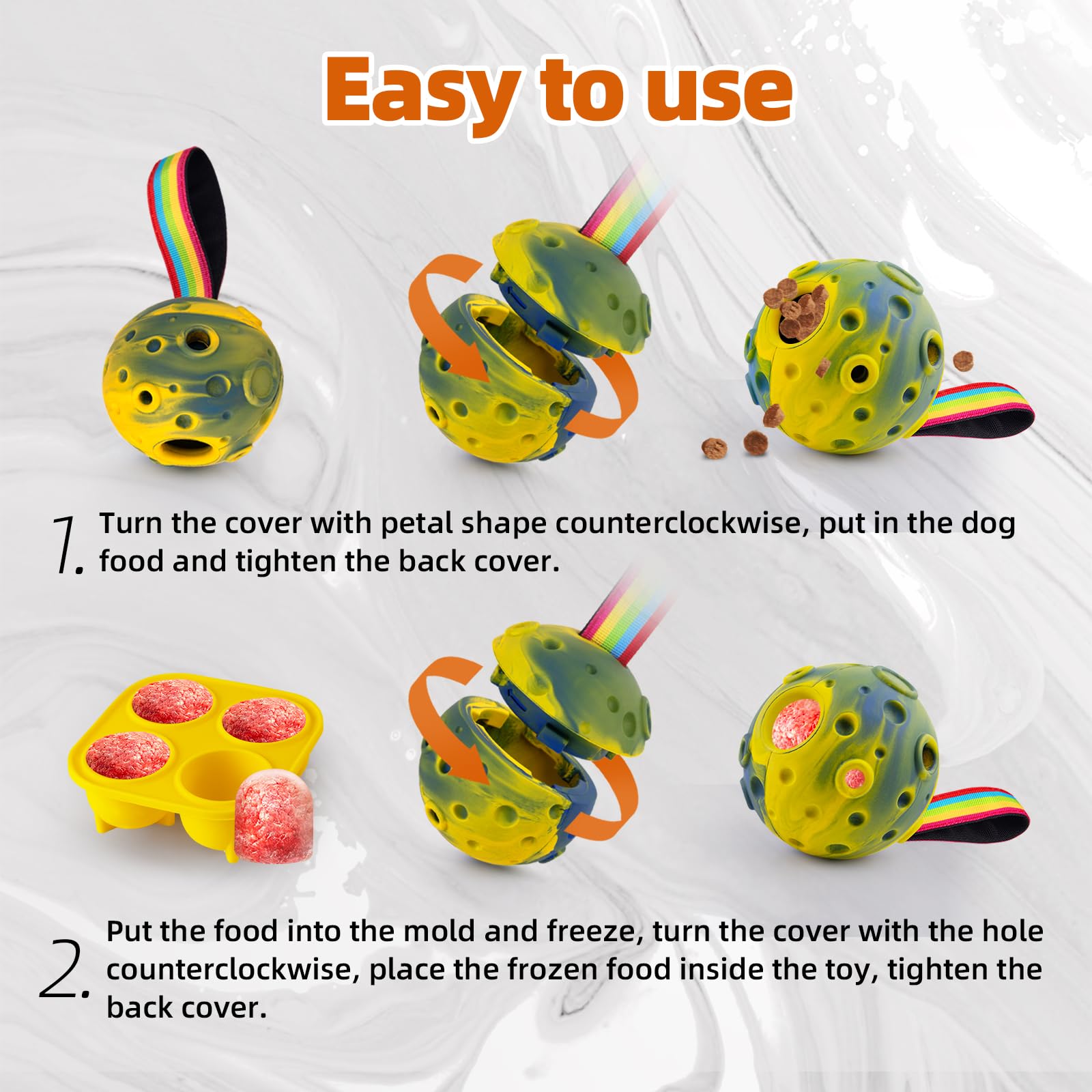 Easy to use

1. Turn the cover with petal shape counterclockwise, put in the dog food and tighten the back cover.

2. Put the food into the mold and freeze, turn the cover with the hole counterclockwise, place the frozen food inside the toy, tighten the back cover.