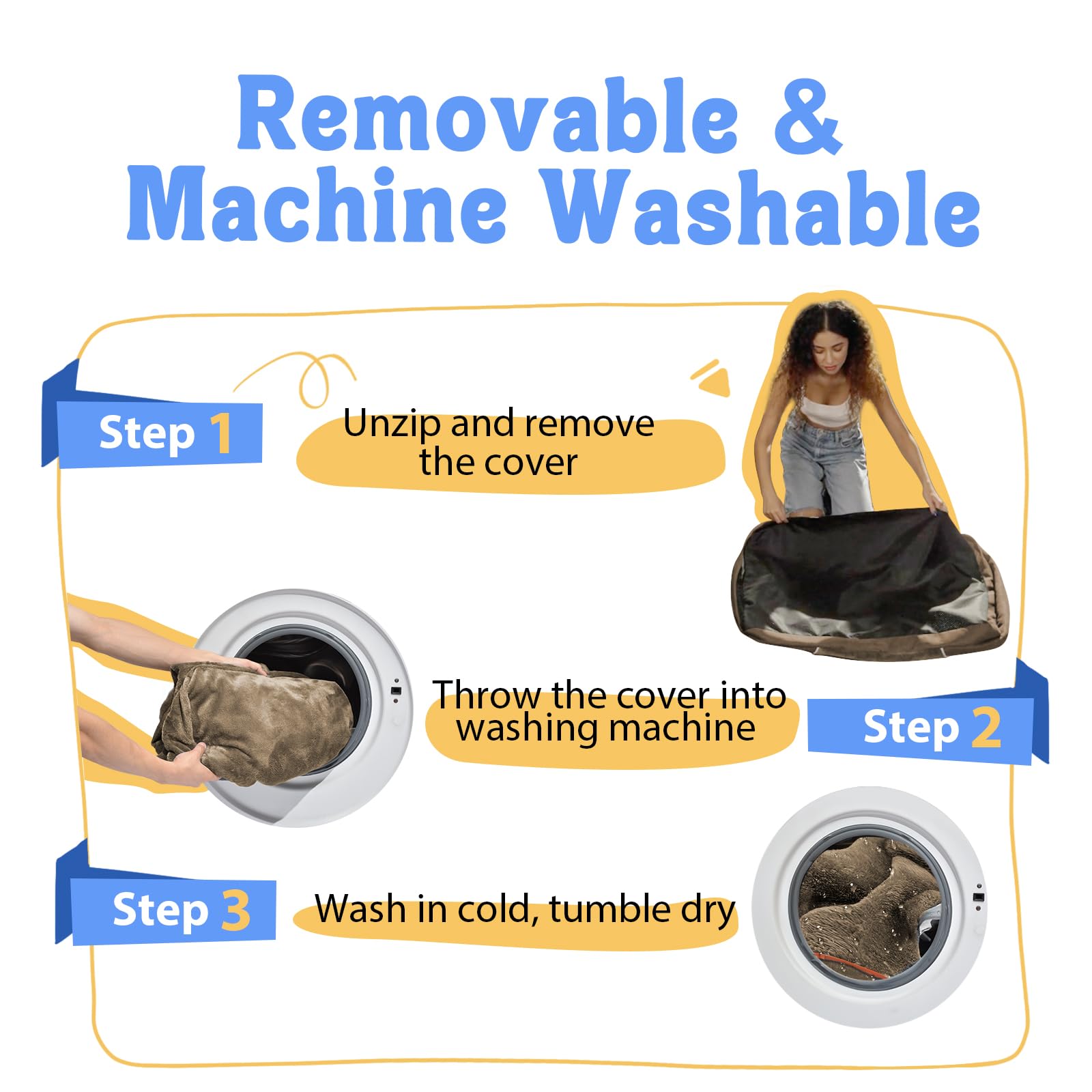 Removable & Machine Washable

Step 1

Unzip and remove the cover

Throw the cover into washing machine

Step 2

Step 3

Wash in cold, tumble dry