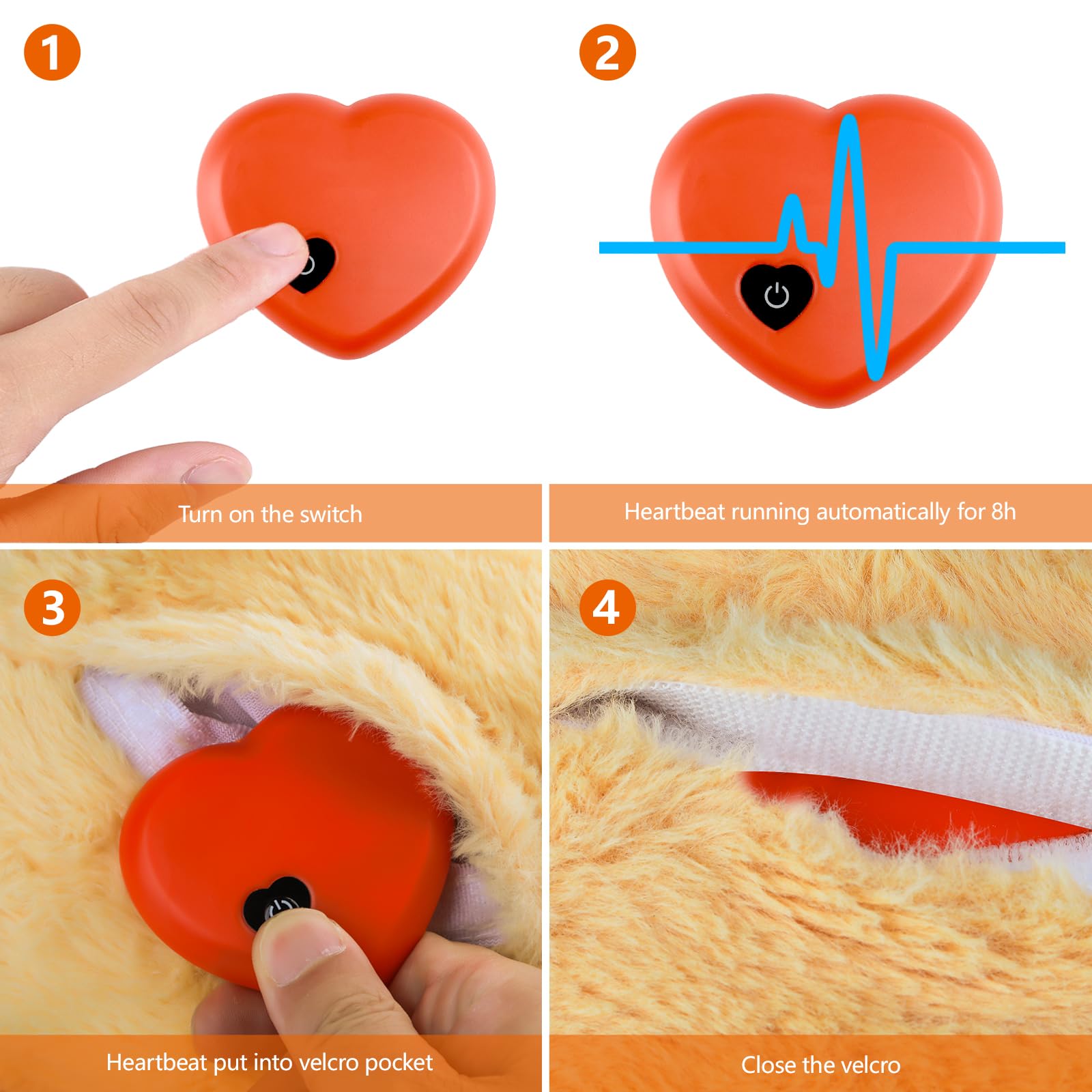 1

Turn on the switch

2

Heartbeat running automatically for 8h

3

Heartbeat put into velcro pocket

4

Close the velcro