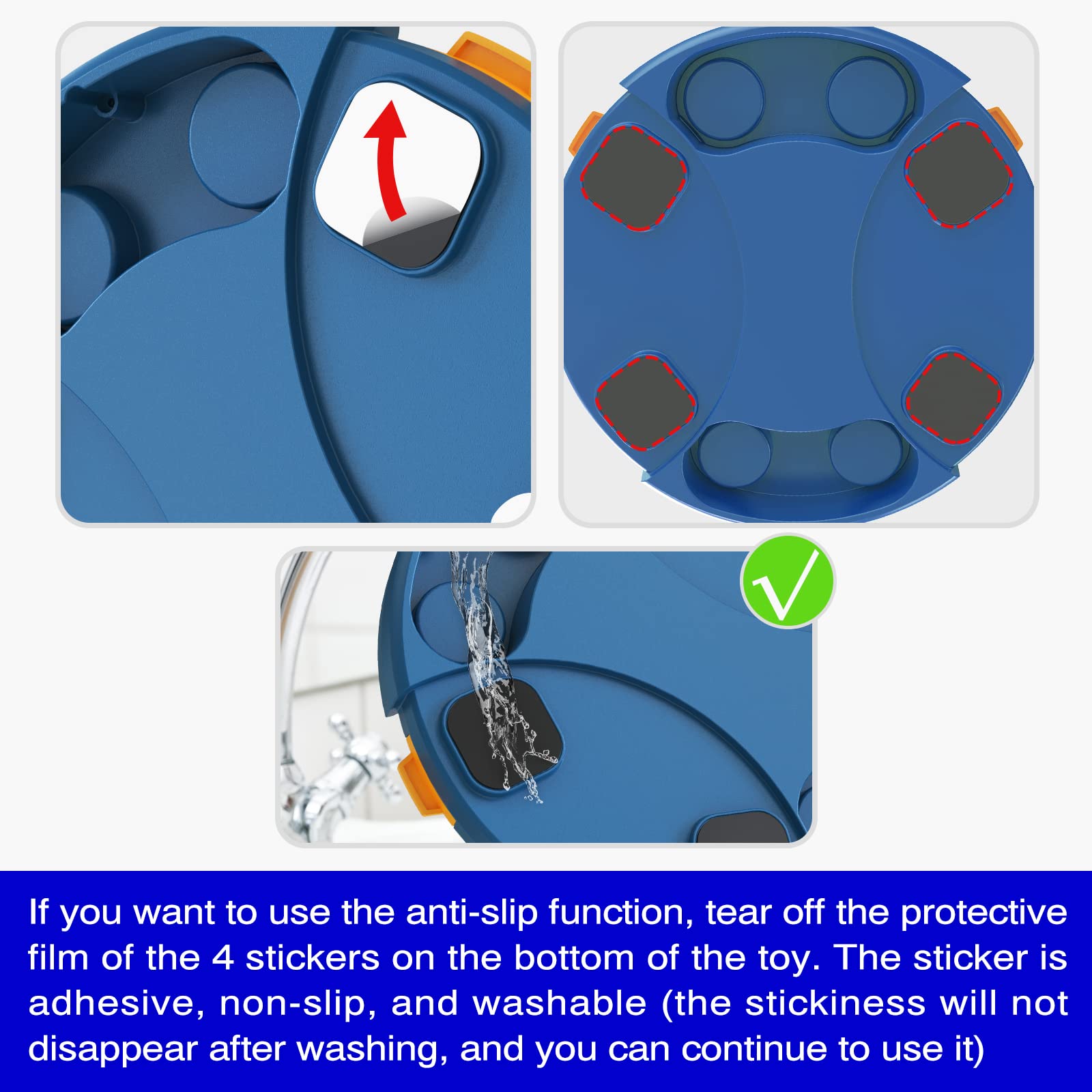 If you want to use the anti-slip function, tear off the protective film of the 4 stickers on the bottom of the toy. The sticker is adhesive, non-slip, and washable (the stickiness will not disappear after washing, and you can continue to use it)