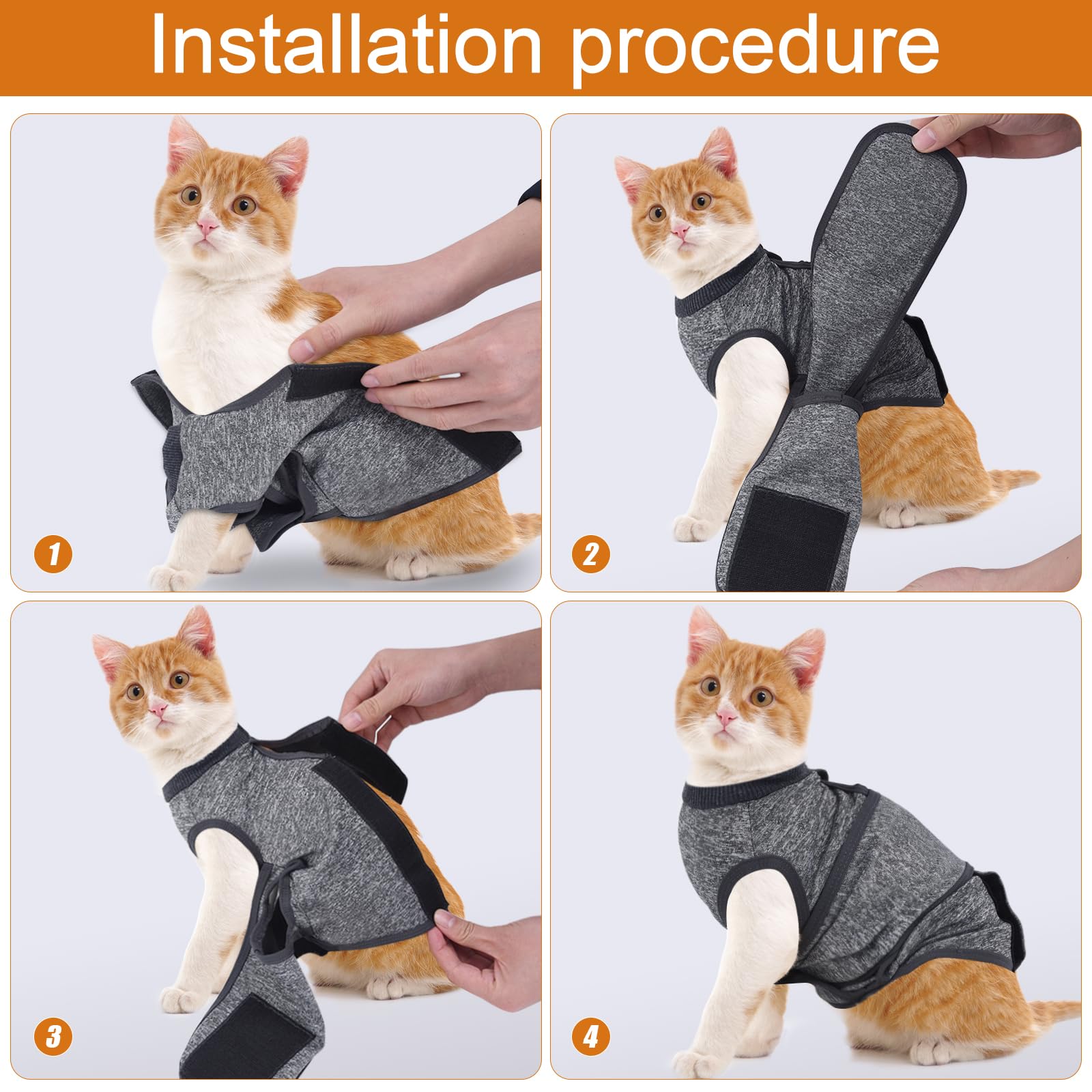 Installation procedure

1

2

3

4