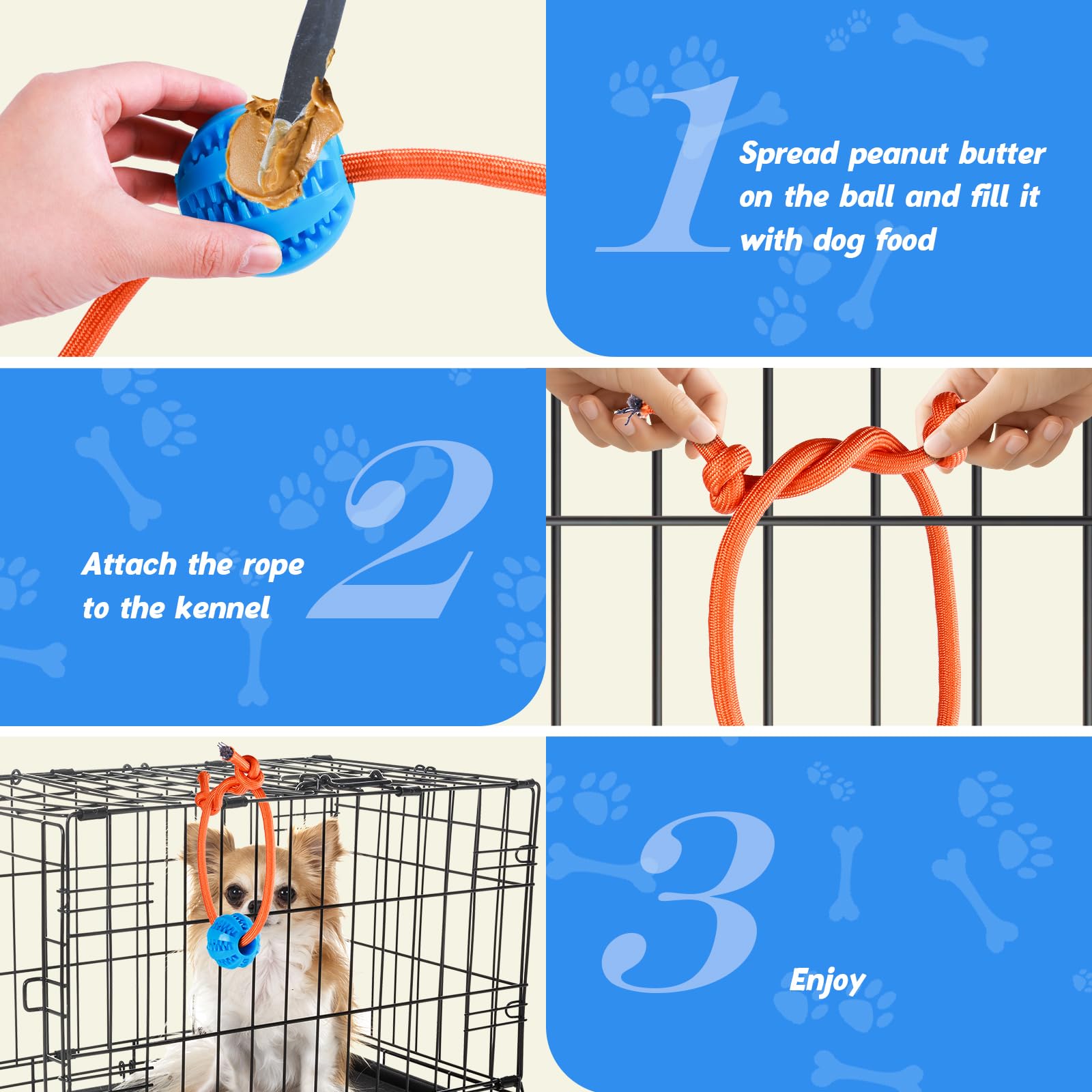 1

Spread peanut butter on the ball and fill it with dog food

2

Attach the rope to the kennel

3

Enjoy