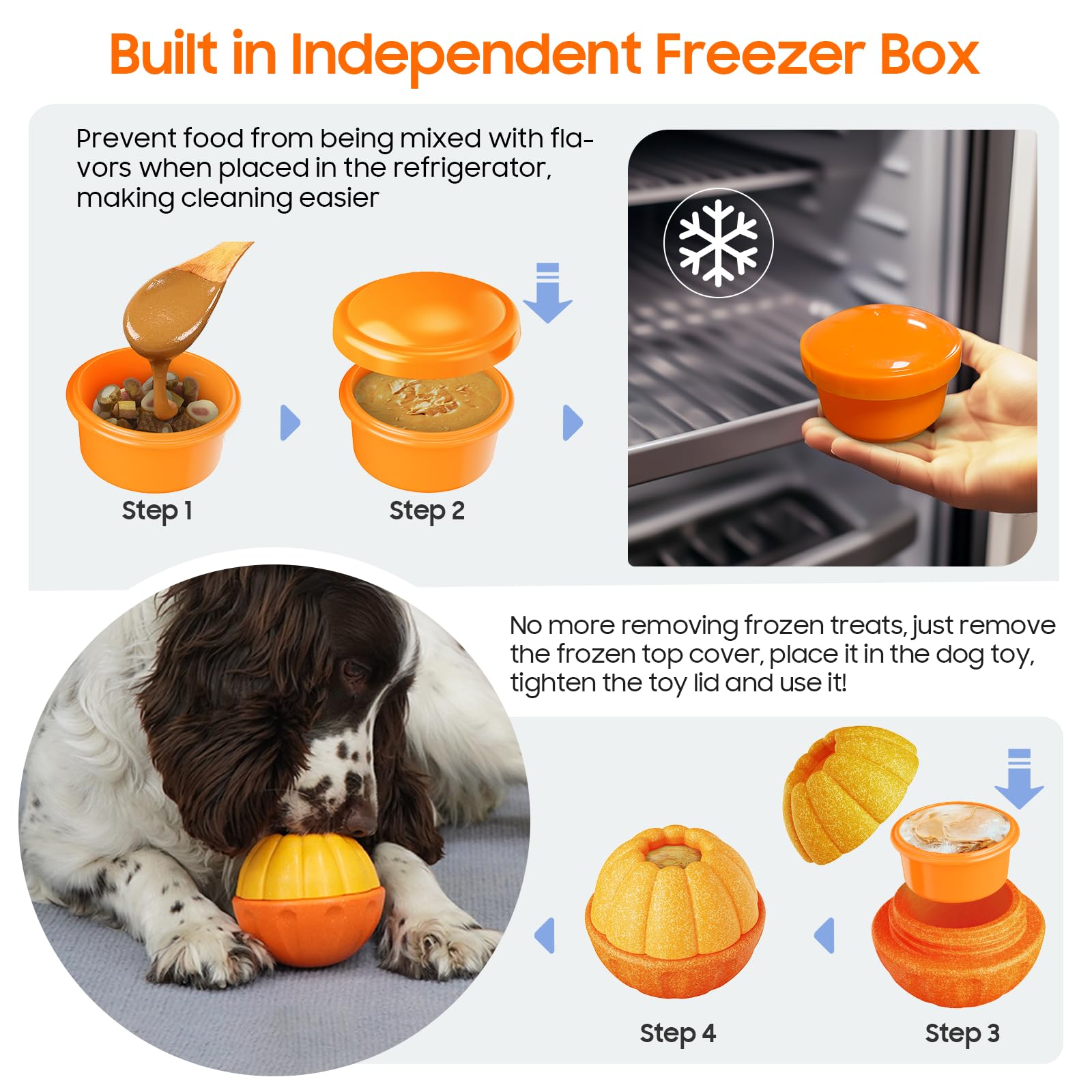 Built in Independent Freezer Box

Prevent food from being mixed with flavors when placed in the refrigerator, making cleaning easier

Step 1

Step 2

No more removing frozen treats, just remove the frozen top cover, place it in the dog toy, tighten the toy lid and use it!

Step 4

Step 3