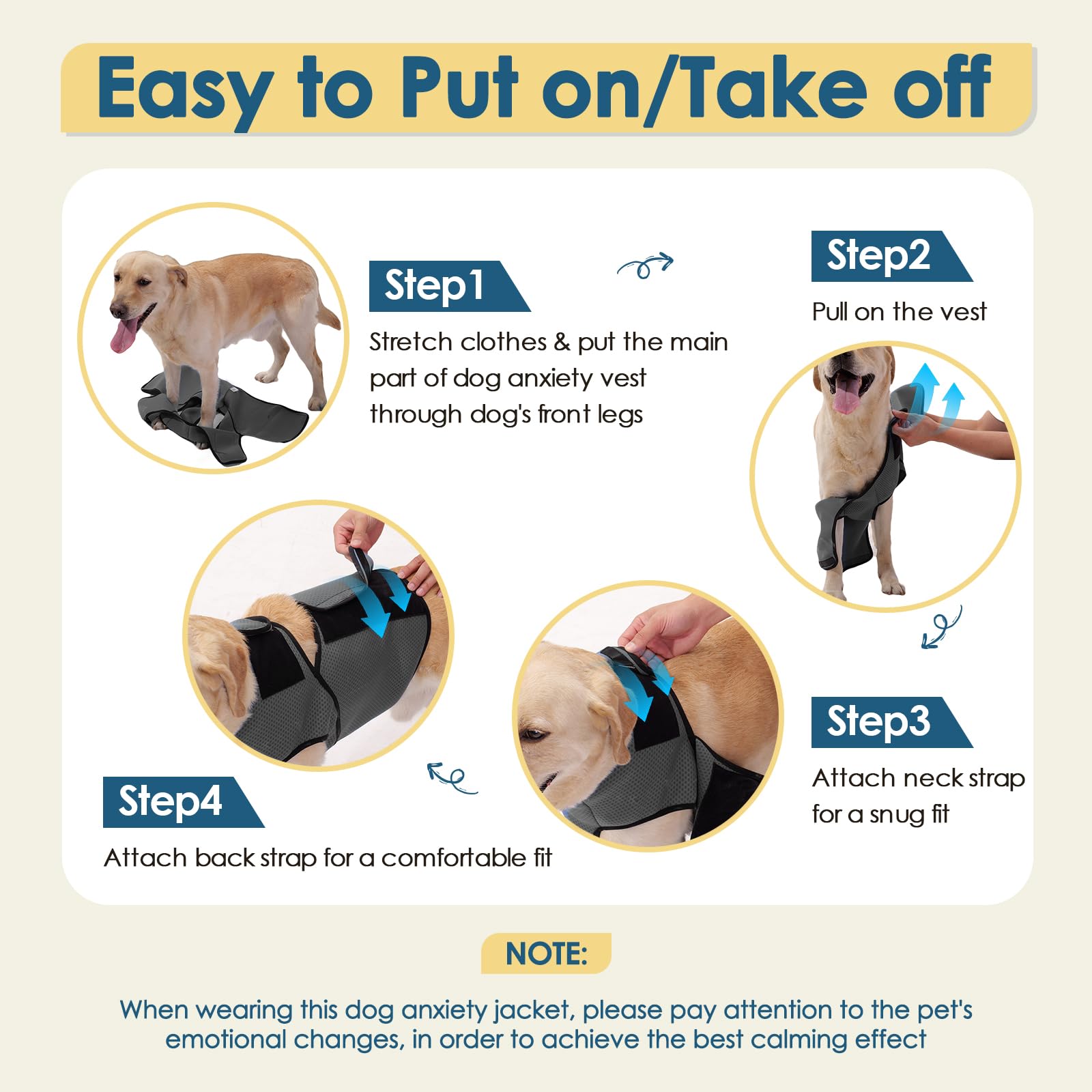 Easy to Put on/Take off

Step1

Stretch clothes & put the main part of dog anxiety vest through dog's front legs

Step2

Pull on the vest

Step3

Attach neck strap for a snug fit

Step4

Attach back strap for a comfortable fit

NOTE:

When wearing this dog anxiety jacket, please pay attention to the pet's emotional changes, in order to achieve the best calming effect