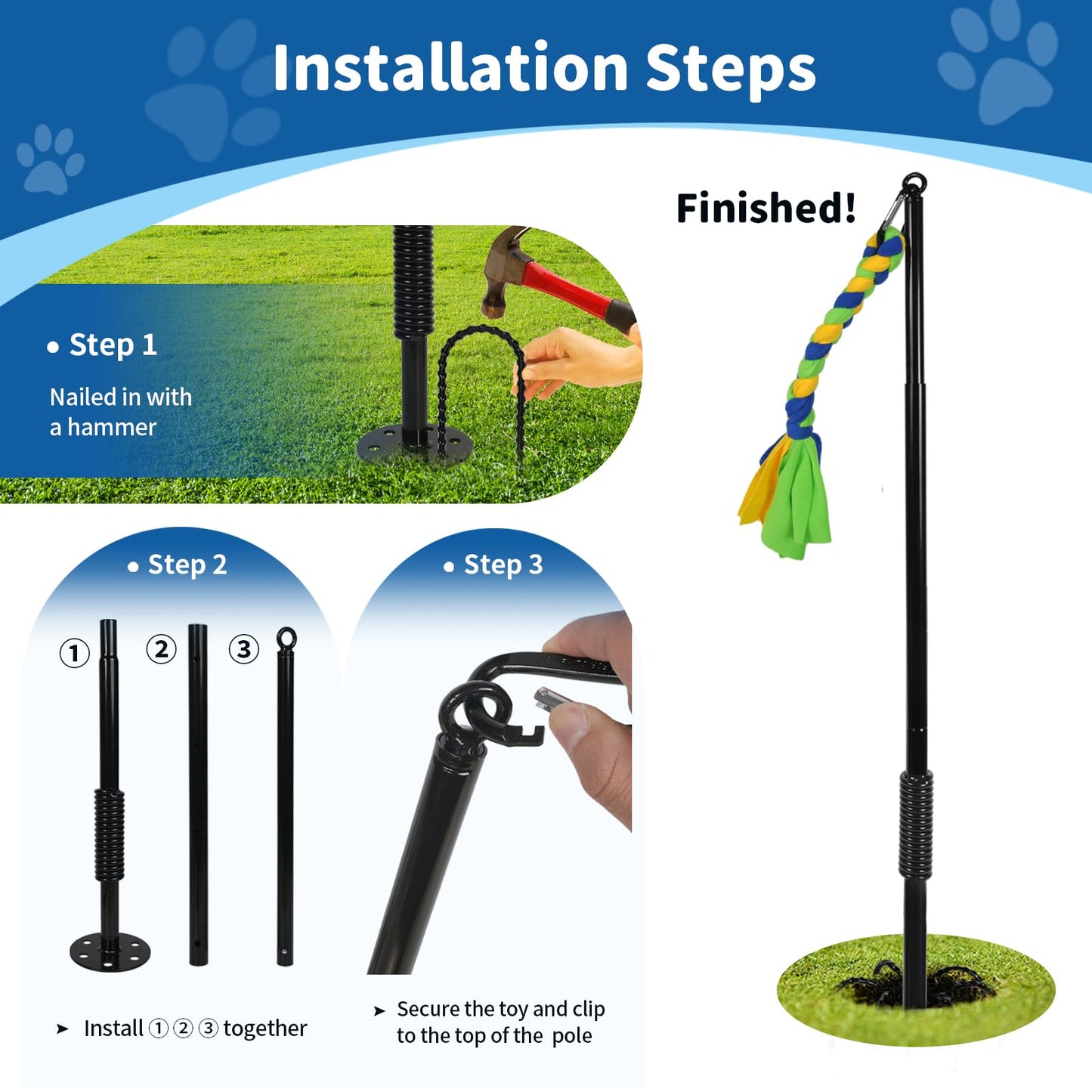 Installation Steps

Finished!

• Step 1

Nailed in with a hammer

• Step 2

①

②

③

➤ Install ①②③ together

• Step 3

➤ Secure the toy and clip to the top of the pole