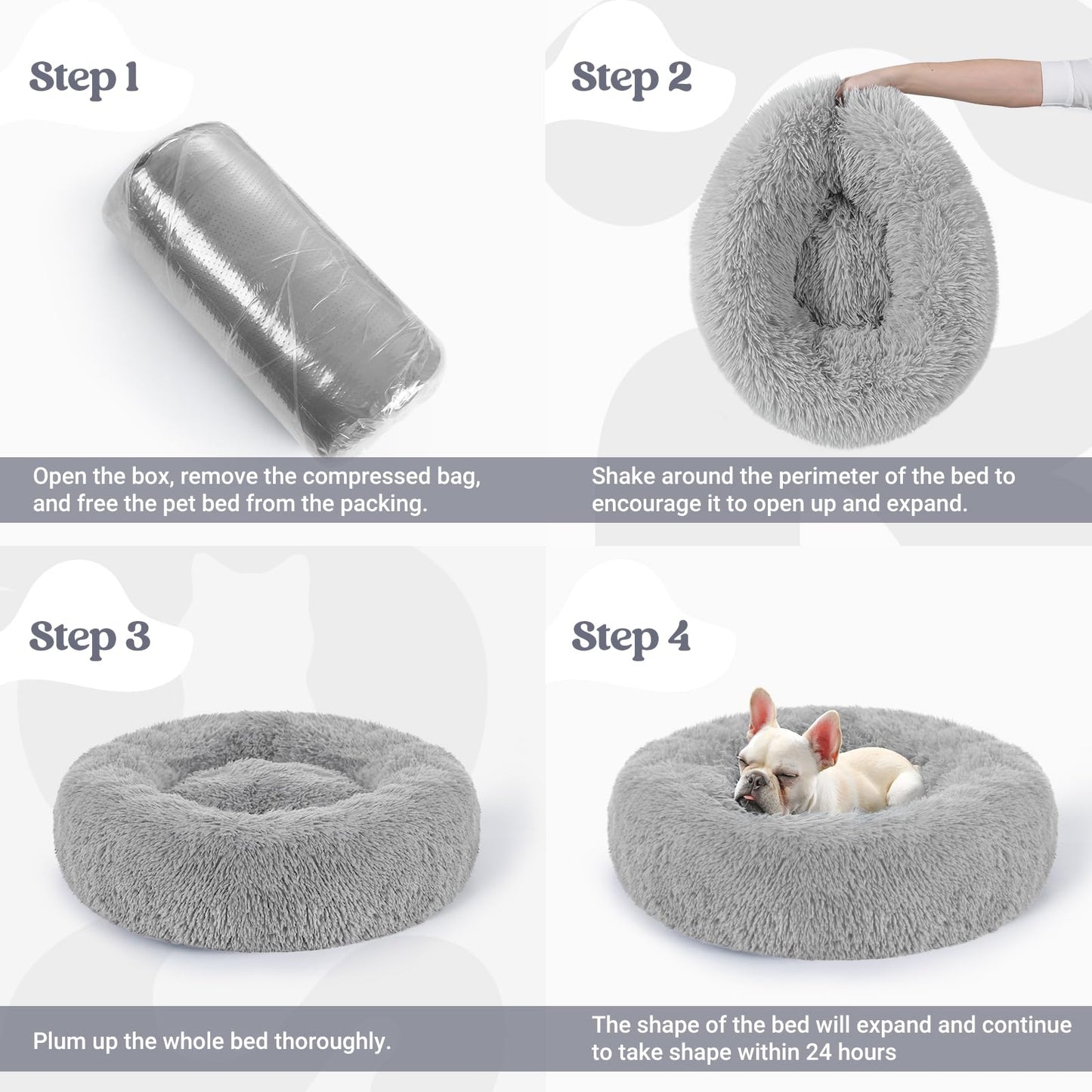 Step 1

Open the box, remove the compressed bag, and free the pet bed from the packing.

Step 2

Shake around the perimeter of the bed to encourage it to open up and expand.

Step 3

Plum up the whole bed thoroughly.

Step 4

The shape of the bed will expand and continue to take shape within 24 hours