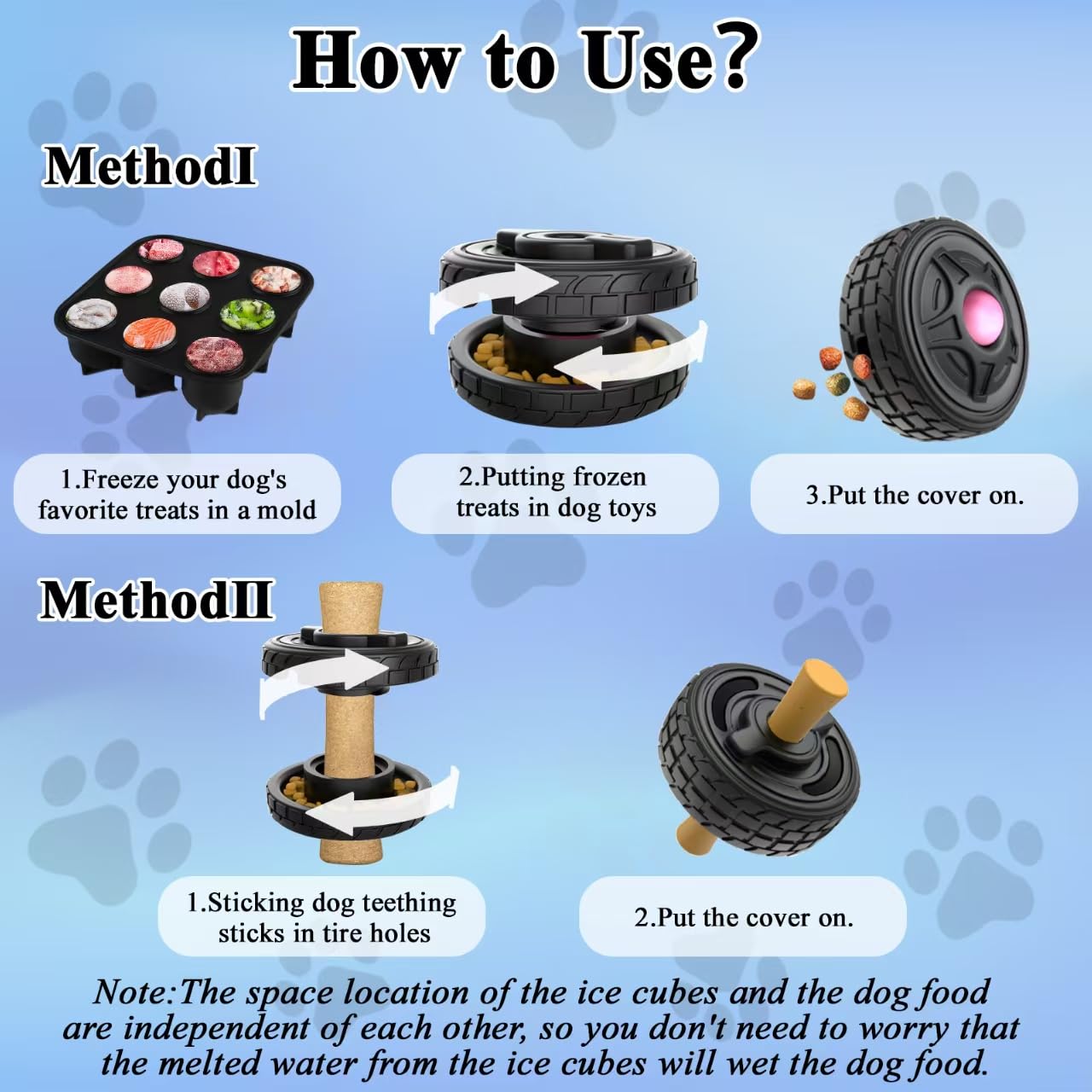 How to Use?

MethodI

1.Freeze your dog's favorite treats in a mold

2.Putting frozen treats in dog toys

3.Put the cover on.

MethodII

1.Sticking dog teething sticks in tire holes

2.Put the cover on.

Note:The space location of the ice cubes and the dog food are independent of each other, so you don't need to worry that the melted water from the ice cubes will wet the dog food.