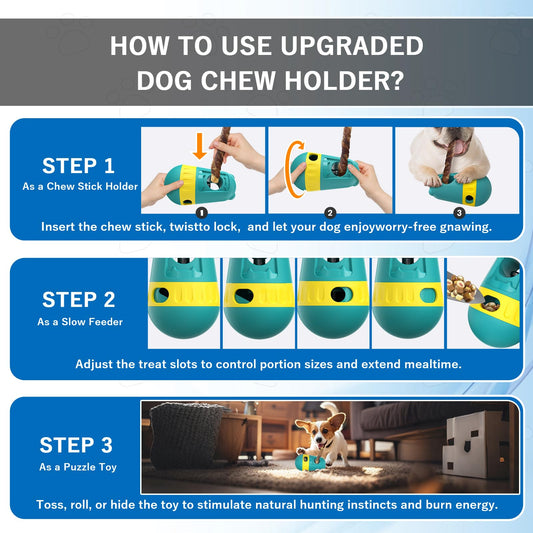 HOW TO USE UPGRADED DOG CHEW HOLDER?

STEP 1
As a Chew Stick Holder

1
2
3

Insert the chew stick, twistto lock, and let your dog enjoyworry-free gnawing.

STEP 2
As a Slow Feeder

Adjust the treat slots to control portion sizes and extend mealtime.

STEP 3
As a Puzzle Toy

Toss, roll, or hide the toy to stimulate natural hunting instincts and burn energy.