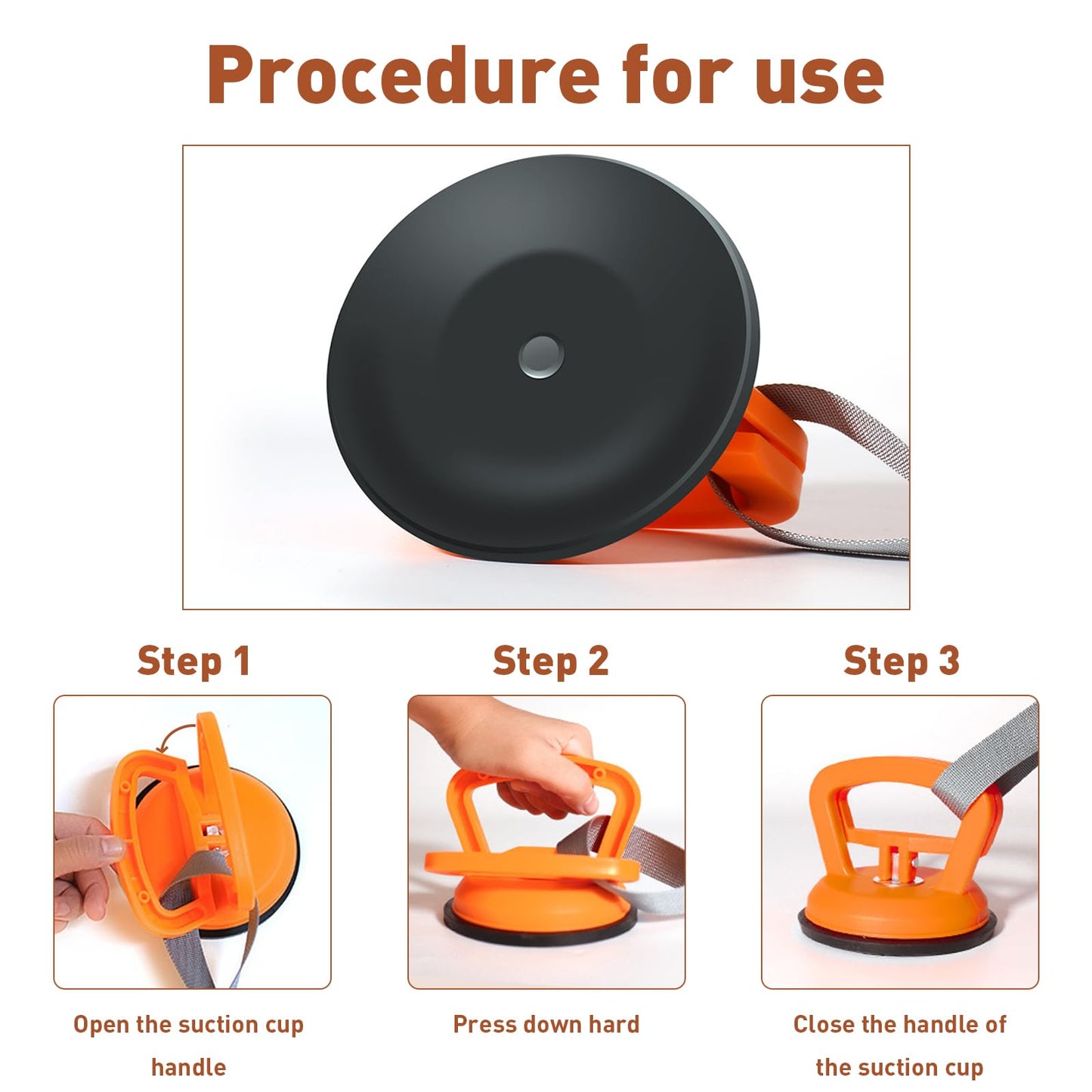 Procedure for use

Step 1

Open the suction cup handle

Step 2

Press down hard

Step 3

Close the handle of the suction cup