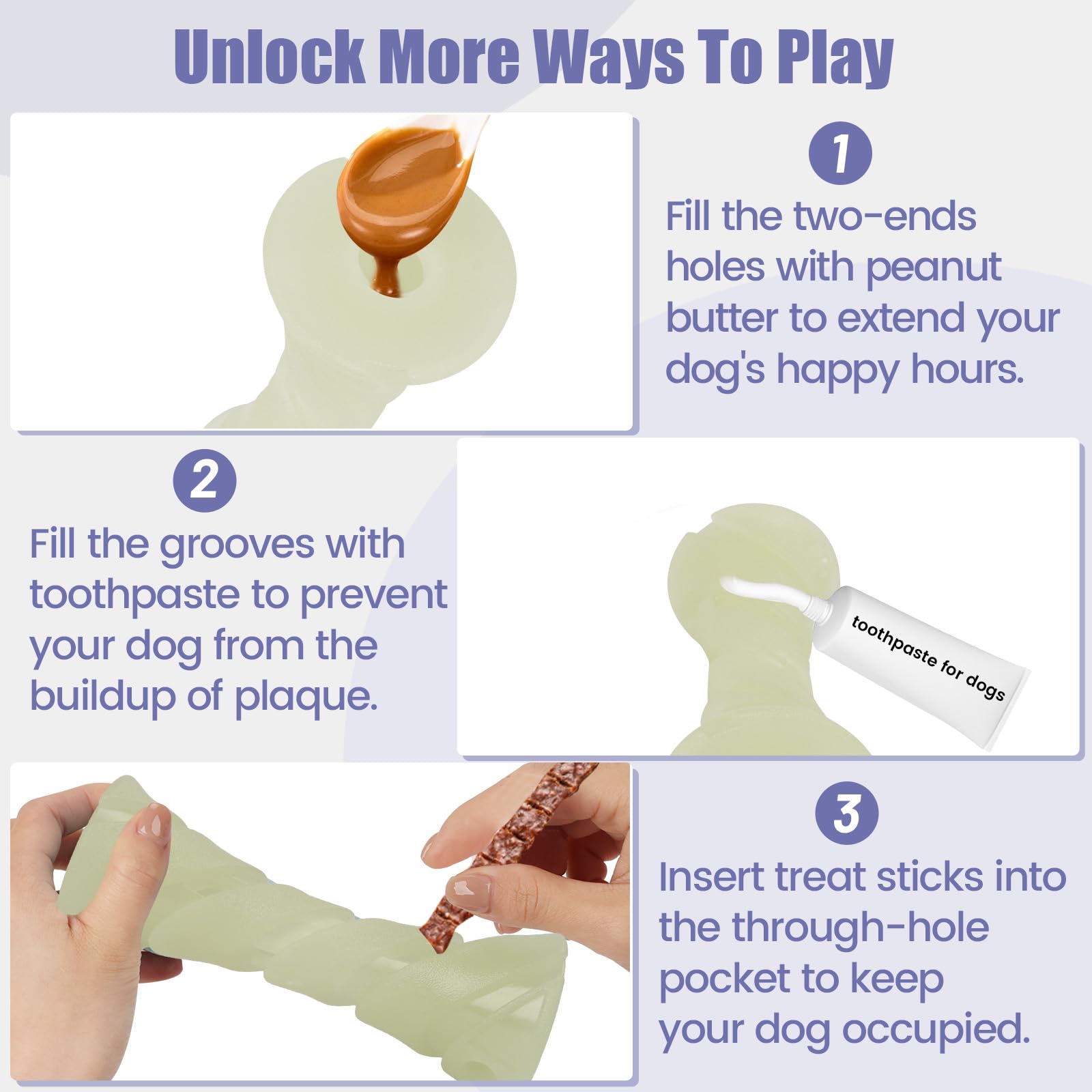 Unlock More Ways To Play

1

Fill the two-ends holes with peanut butter to extend your dog's happy hours.

2

Fill the grooves with toothpaste to prevent your dog from the buildup of plaque.

toothpaste for dogs

3

Insert treat sticks into the through-hole pocket to keep your dog occupied.