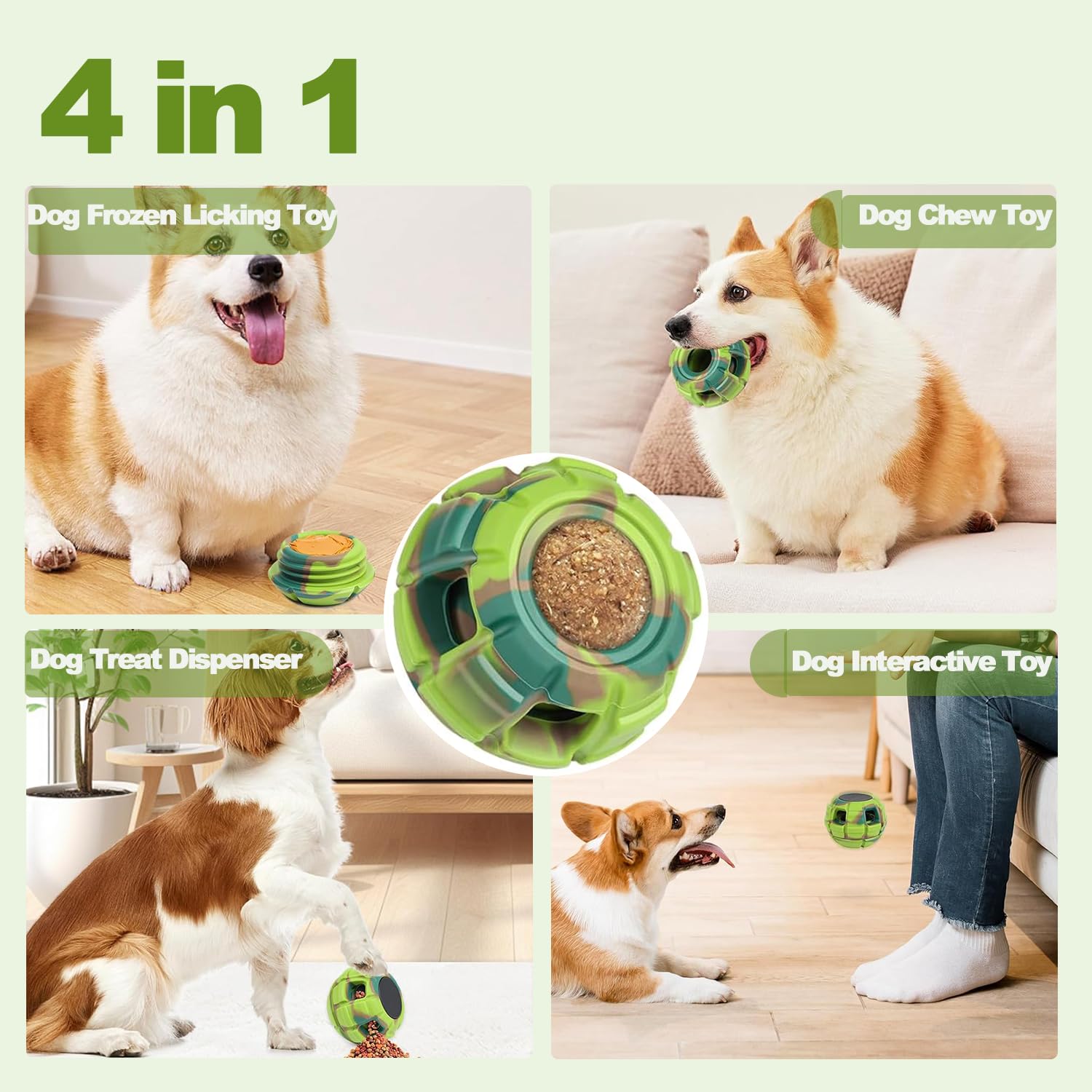 4 in 1

Dog Frozen Licking Toy

Dog Chew Toy

Dog Treat Dispenser

Dog Interactive Toy