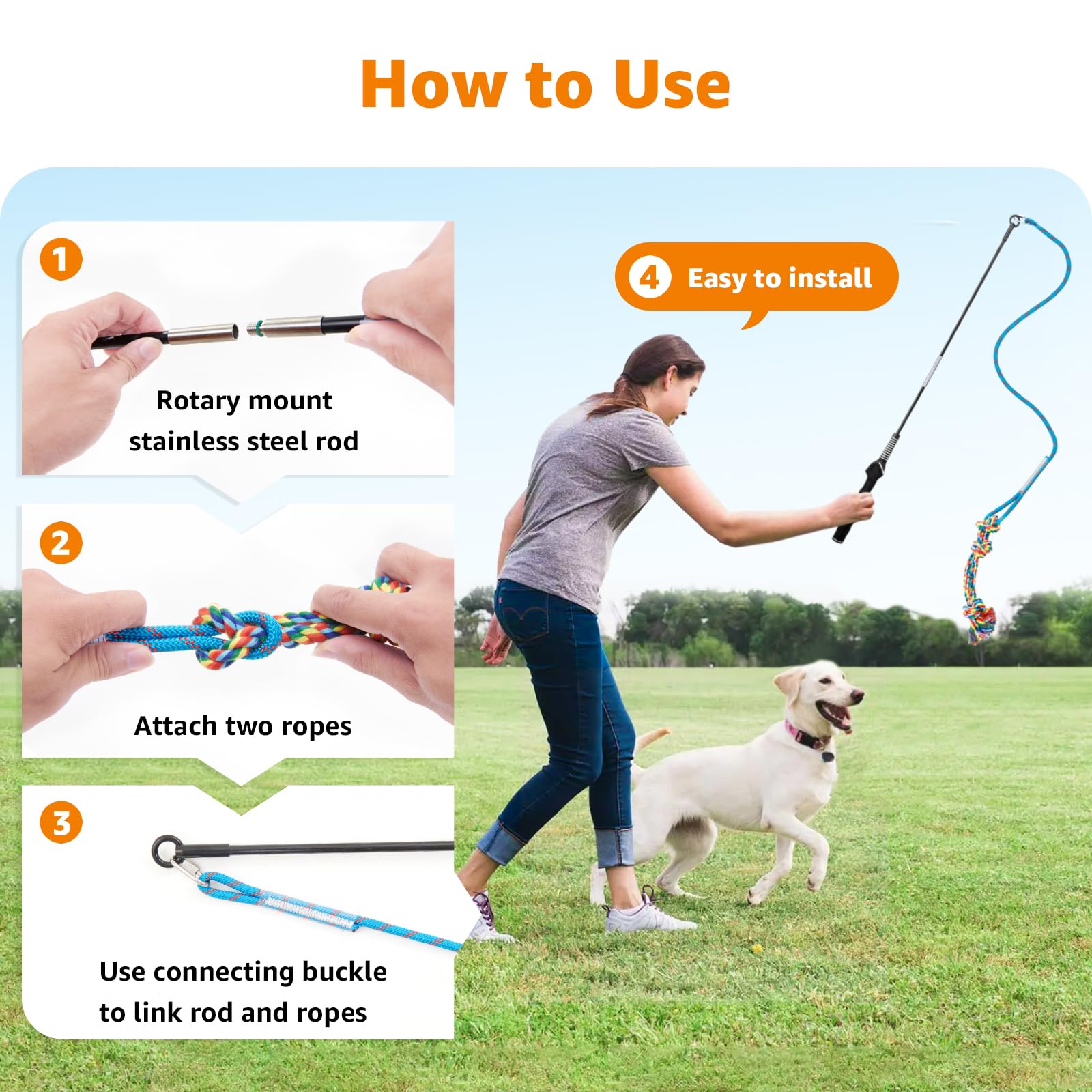 How to Use

1
Rotary mount stainless steel rod

2
Attach two ropes

3
Use connecting buckle to link rod and ropes

4 Easy to install