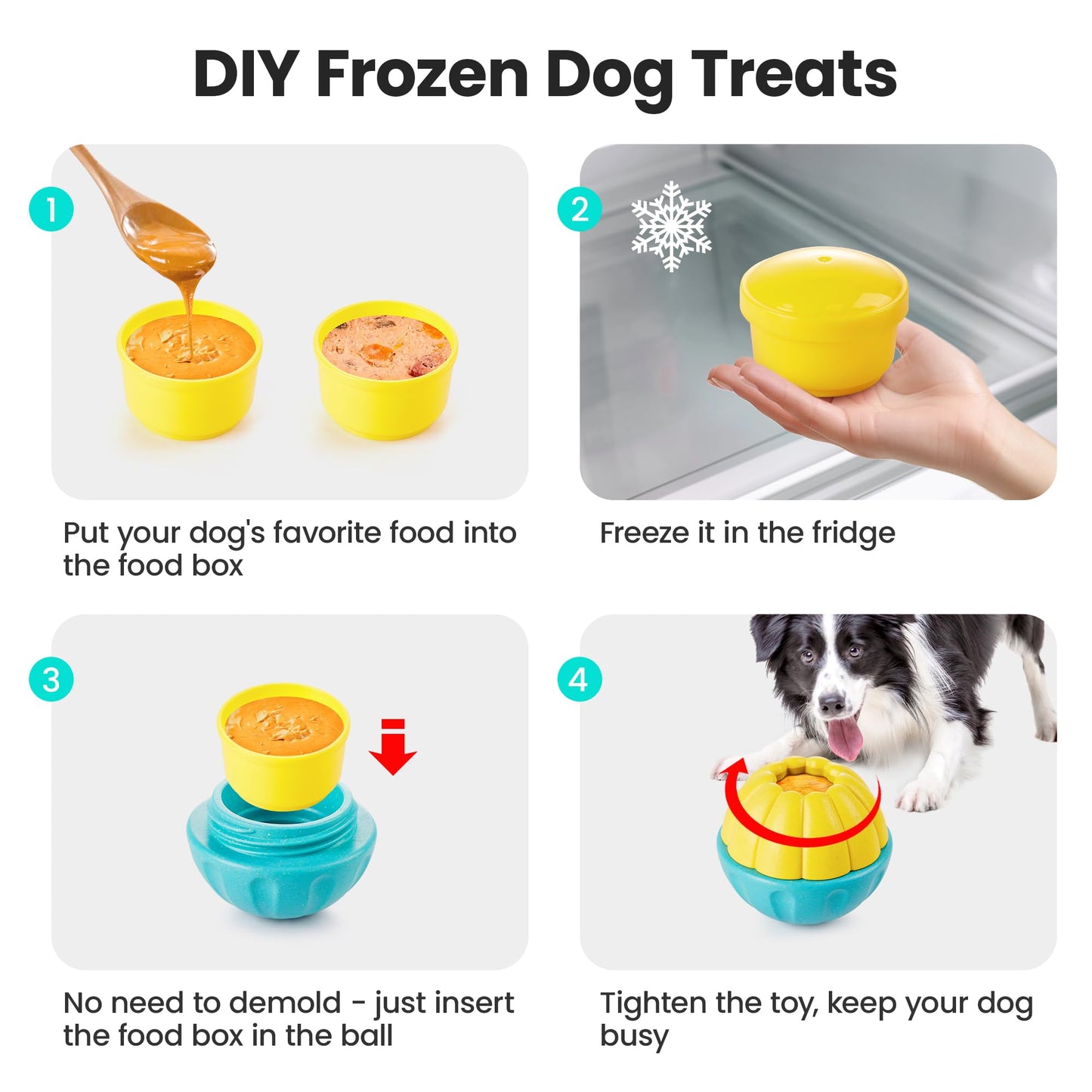 DIY Frozen Dog Treats

1

Put your dog's favorite food into the food box

2

Freeze it in the fridge

3

No need to demold - just insert the food box in the ball

4

Tighten the toy, keep your dog busy