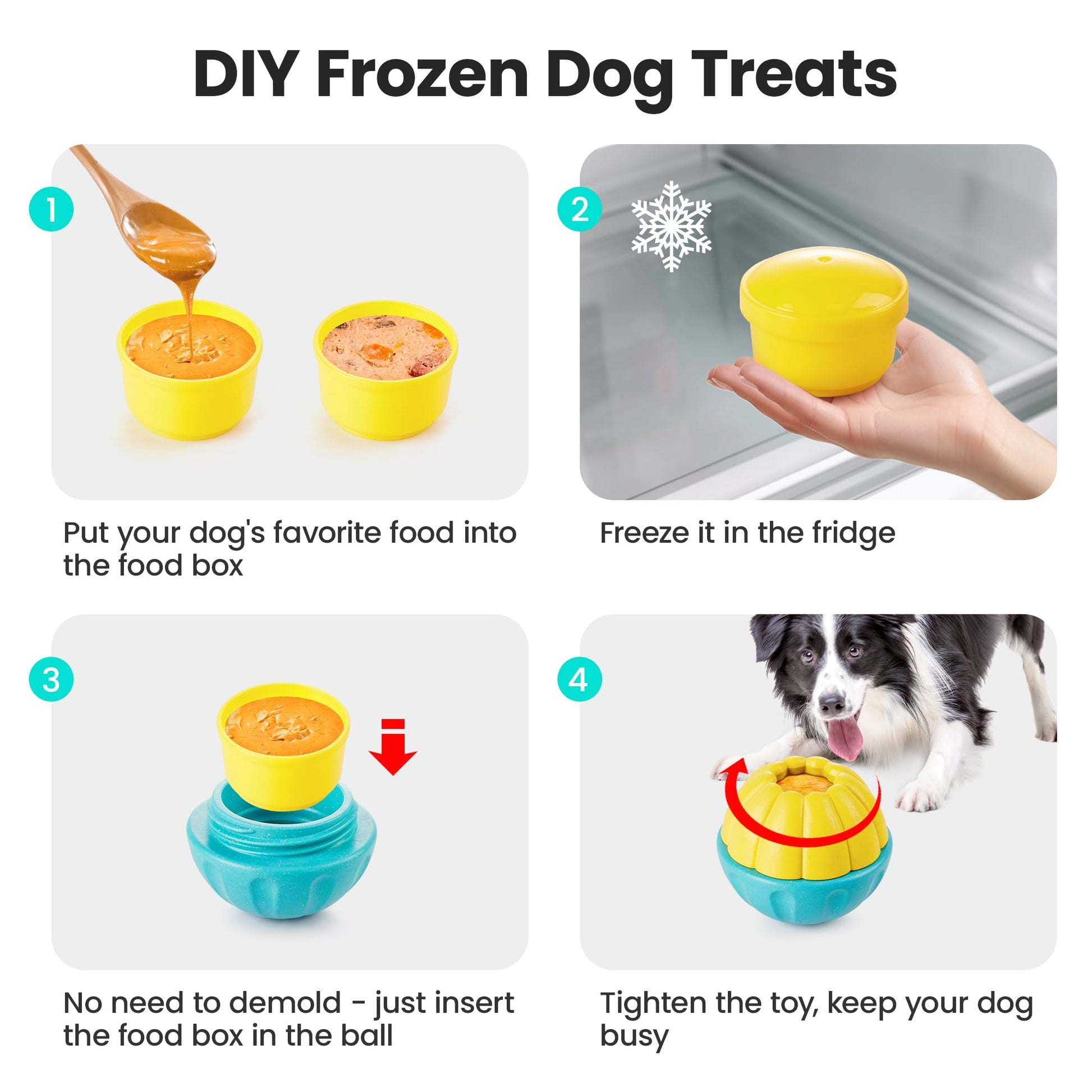 DIY Frozen Dog Treats

1

Put your dog's favorite food into the food box

2

Freeze it in the fridge

3

No need to demold - just insert the food box in the ball

4

Tighten the toy, keep your dog busy