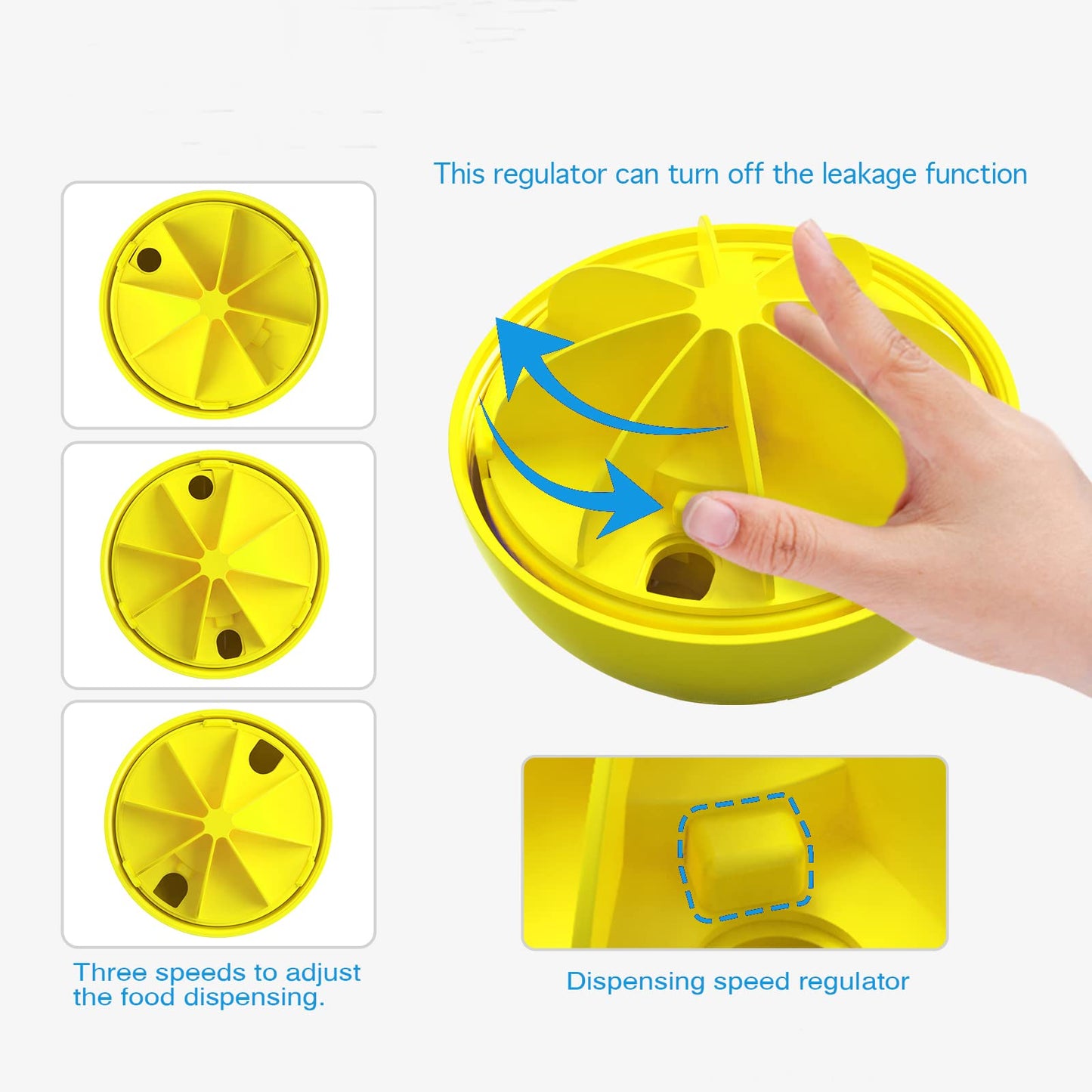 This regulator can turn off the leakage function

Three speeds to adjust the food dispensing.

Dispensing speed regulator