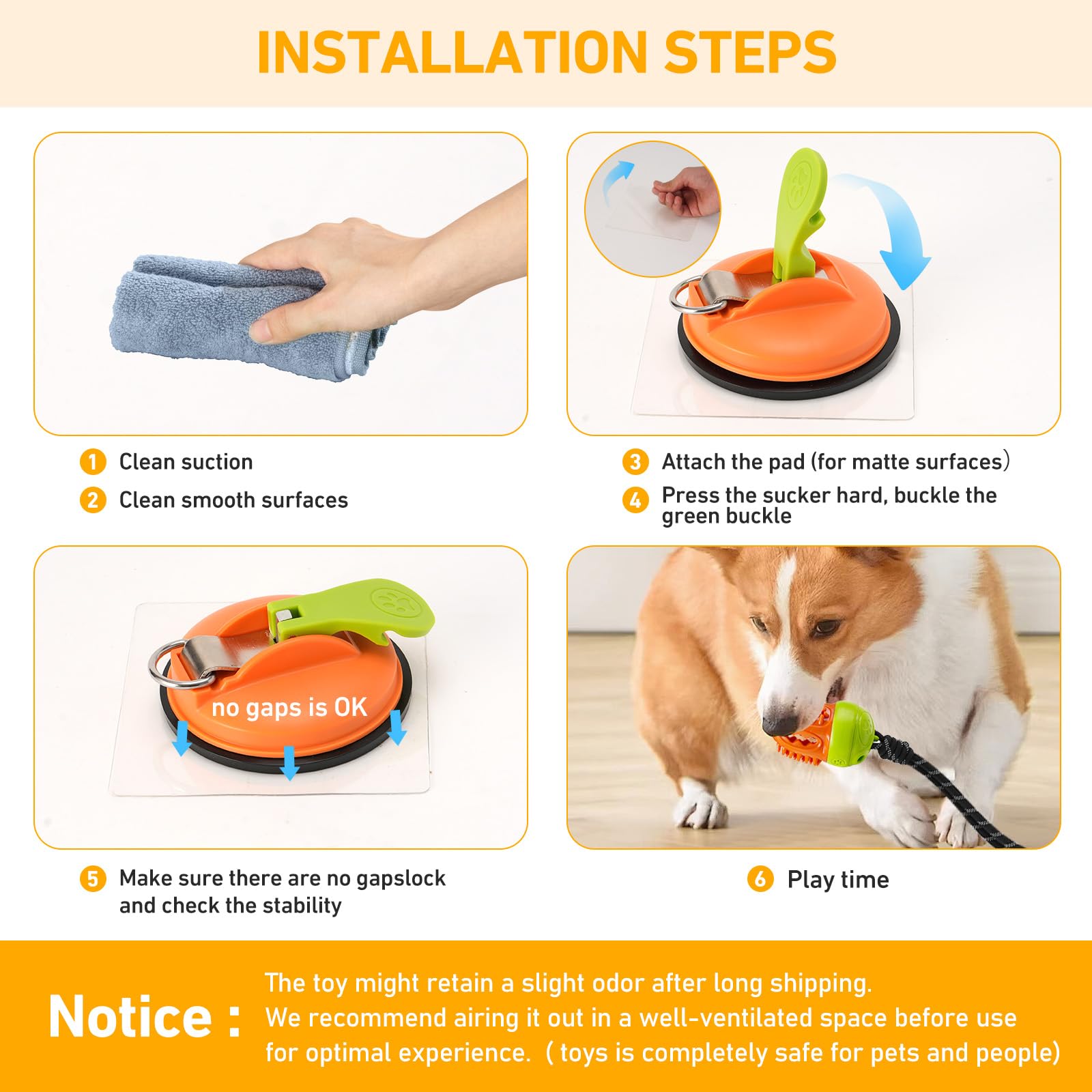 INSTALLATION STEPS

1 Clean suction
2 Clean smooth surfaces

3 Attach the pad (for matte surfaces)
4 Press the sucker hard, buckle the green buckle

no gaps is OK

5 Make sure there are no gapslock and check the stability

6 Play time

Notice : The toy might retain a slight odor after long shipping. We recommend airing it out in a well-ventilated space before use for optimal experience. ( toys is completely safe for pets and people)