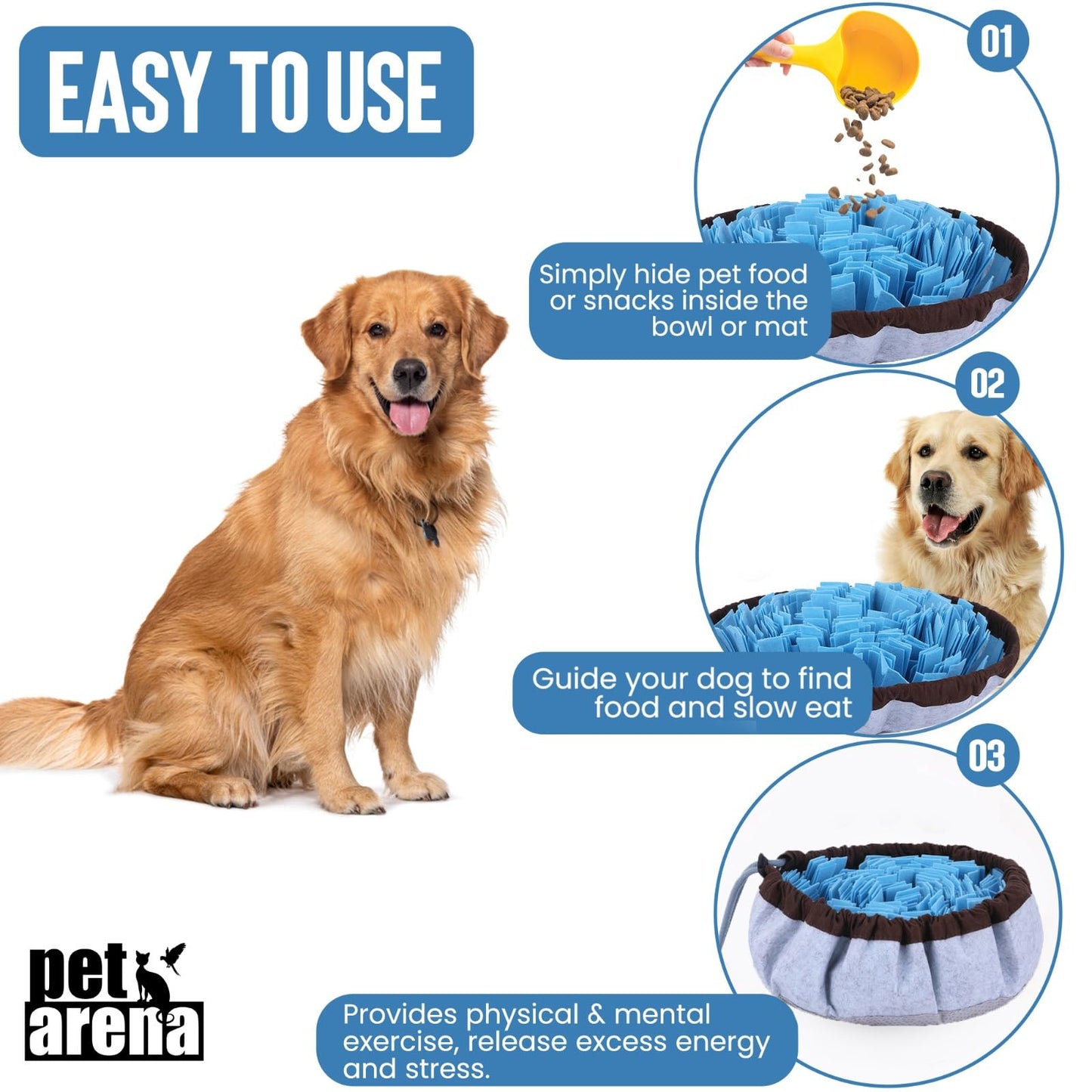 EASY TO USE

01

Simply hide pet food or snacks inside the bowl or mat

02

Guide your dog to find food and slow eat

03

Provides physical & mental exercise, release excess energy and stress.

pet arena