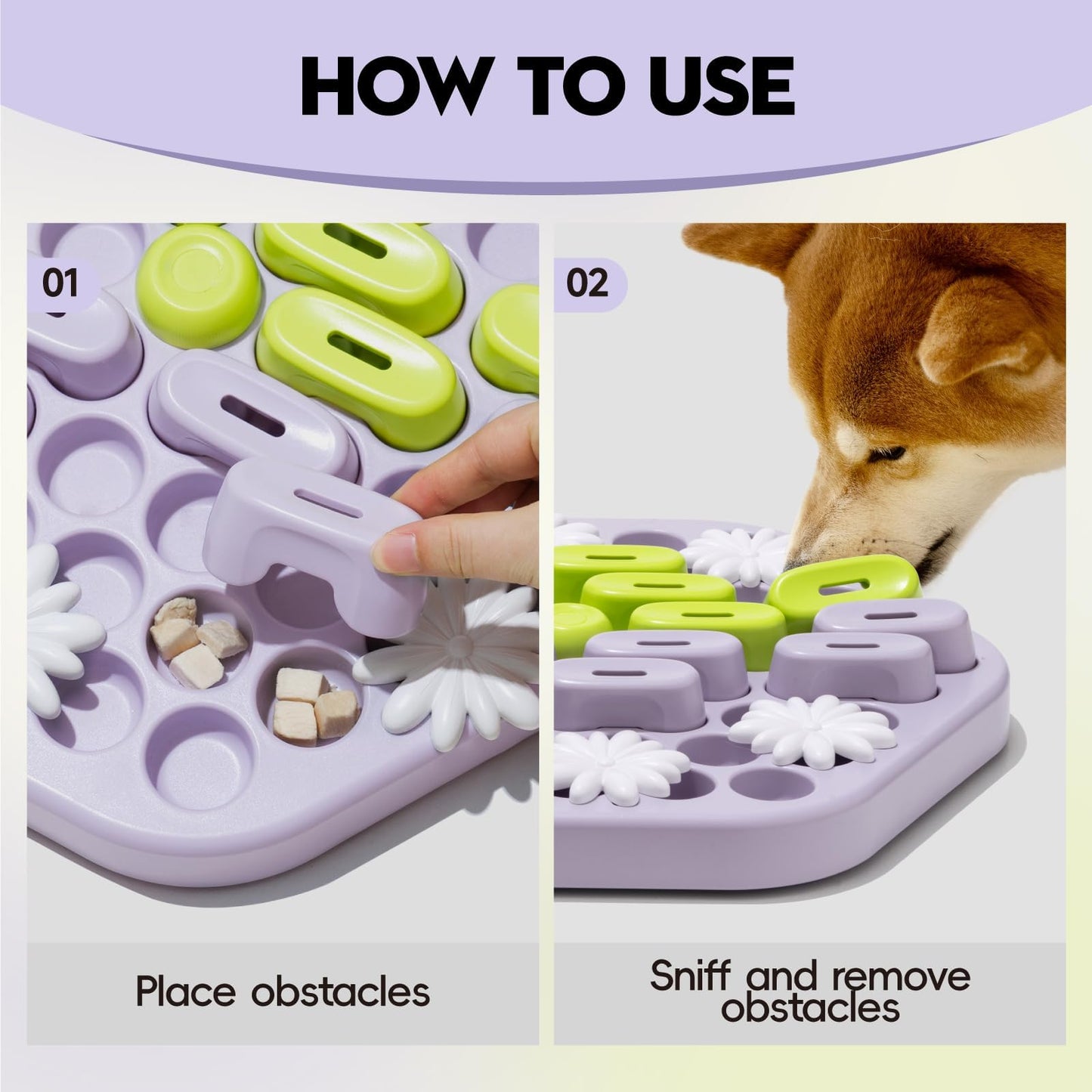 HOW TO USE

01

Place obstacles

02

Sniff and remove obstacles