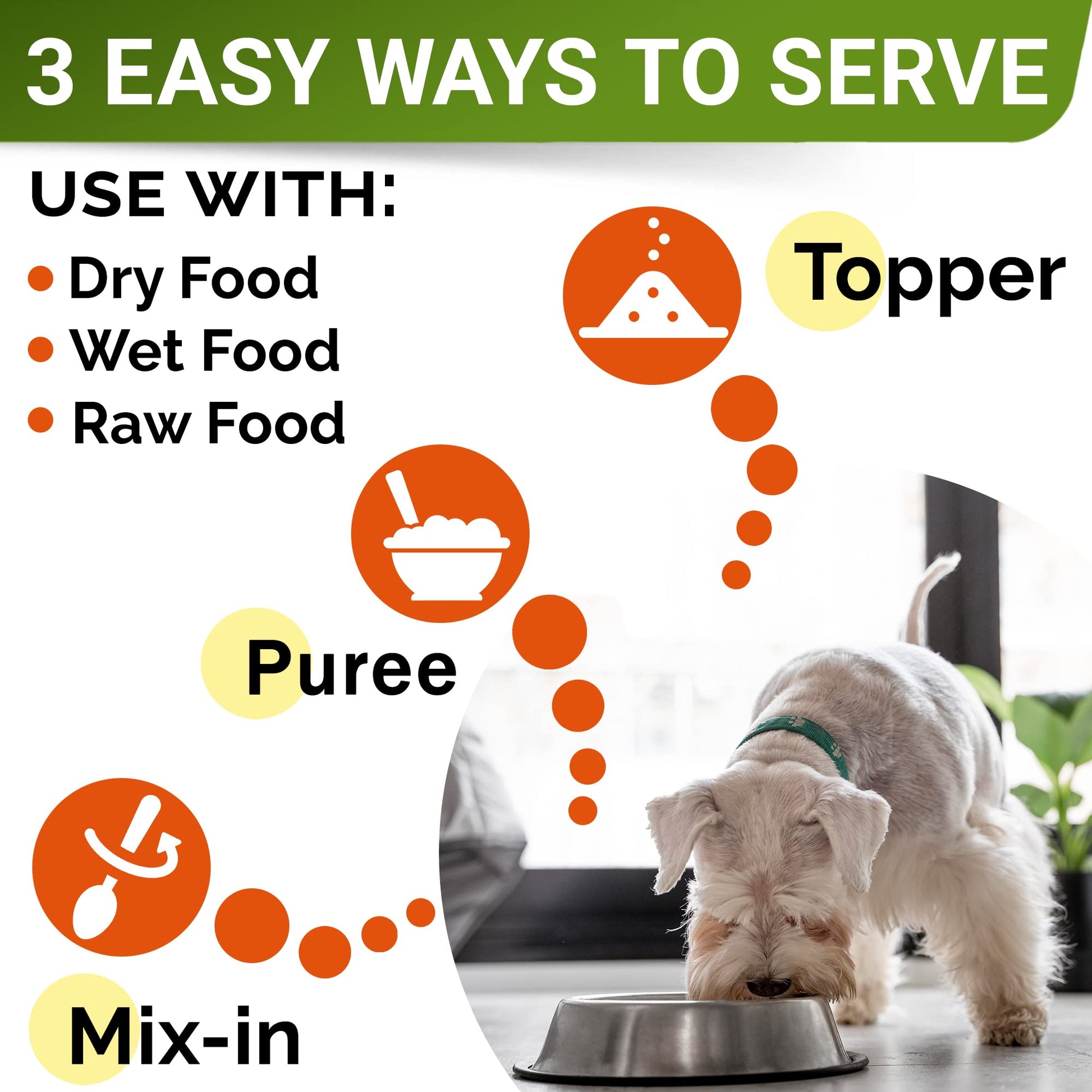 3 EASY WAYS TO SERVE

USE WITH:
• Dry Food
• Wet Food
• Raw Food

Topper

Puree

Mix-in