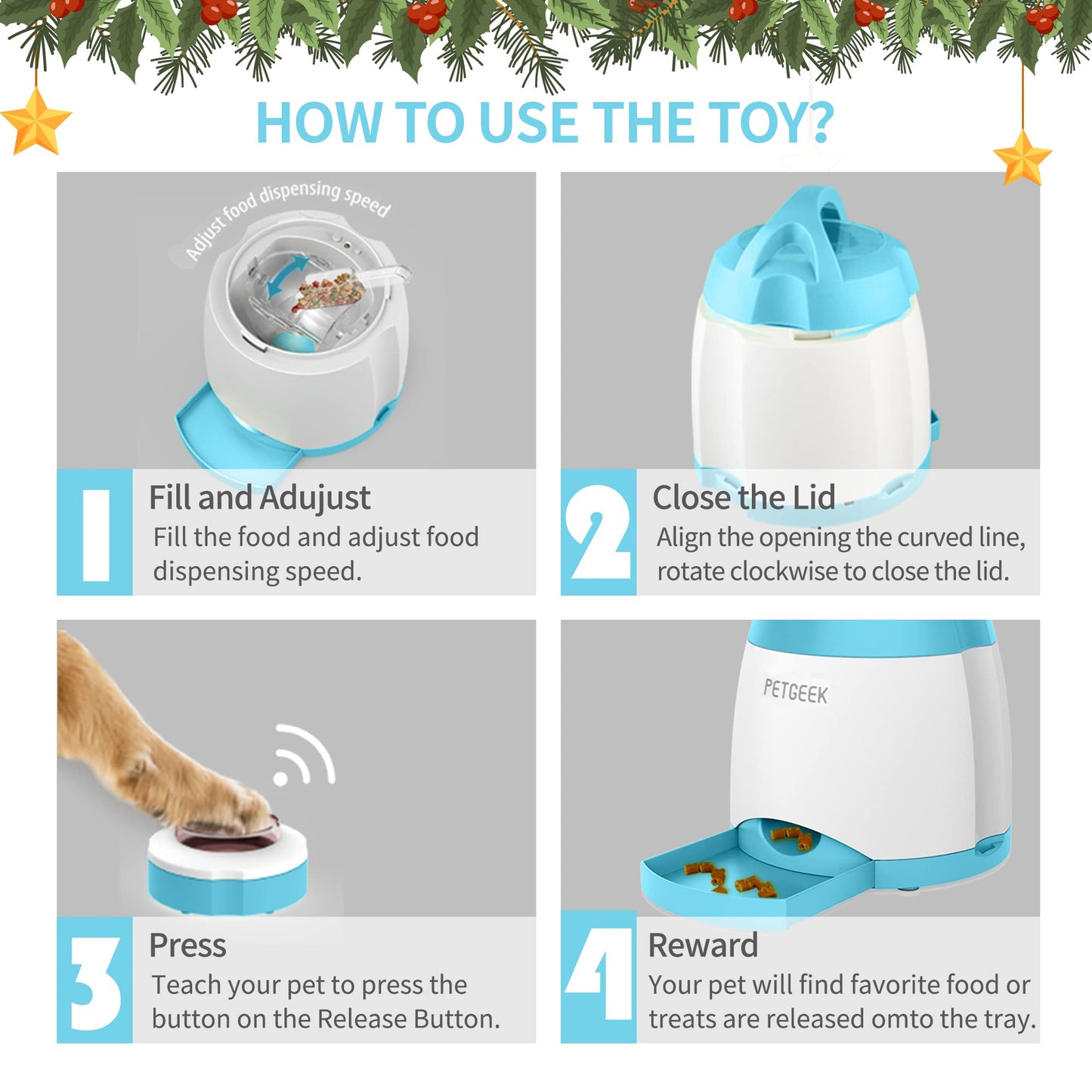 HOW TO USE THE TOY?

Adjust food dispensing speed

1
Fill and Adujust
Fill the food and adjust food dispensing speed.

2
Close the Lid
Align the opening the curved line, rotate clockwise to close the lid.

3
Press
Teach your pet to press the button on the Release Button.

PETGEEK

4
Reward
Your pet will find favorite food or treats are released omto the tray.