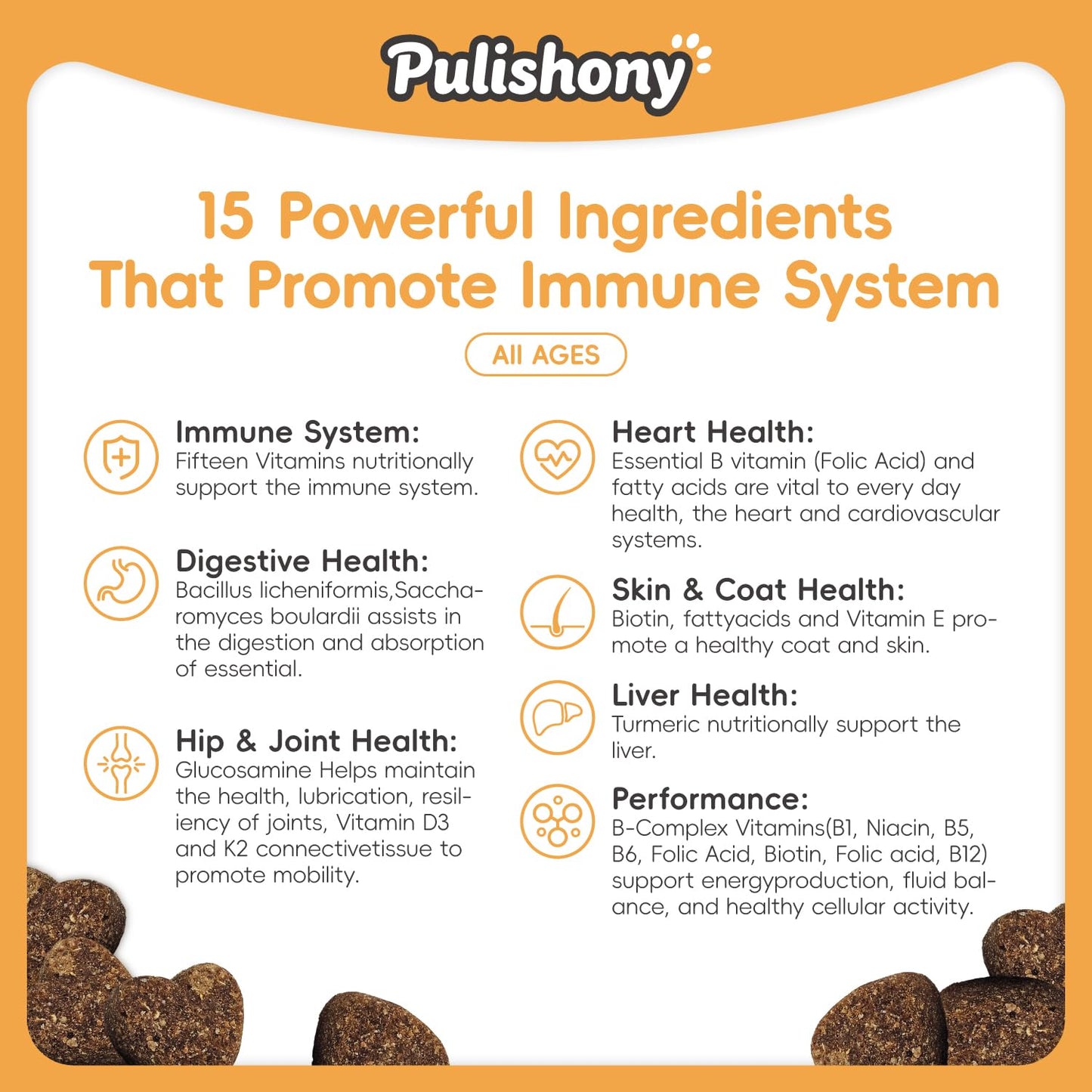 Pulishony

15 Powerful Ingredients That Promote Immune System

All AGES

Immune System:
Fifteen Vitamins nutritionally support the immune system.

Digestive Health:
Bacillus licheniformis,Saccharomyces boulardii assists in the digestion and absorption of essential.

Hip & Joint Health:
Glucosamine Helps maintain the health, lubrication, resiliency of joints, Vitamin D3 and K2 connectivetissue to promote mobility.

Heart Health:
Essential B vitamin (Folic Acid) and fatty acids are vital to every day health, the heart and cardiovascular systems.

Skin & Coat Health:
Biotin, fattyacids and Vitamin E promote a healthy coat and skin.

Liver Health:
Turmeric nutritionally support the liver.

Performance:
B-Complex Vitamins(B1, Niacin, B5, B6, Folic Acid, Biotin, Folic acid, B12) support energyproduction, fluid balance, and healthy cellular activity.