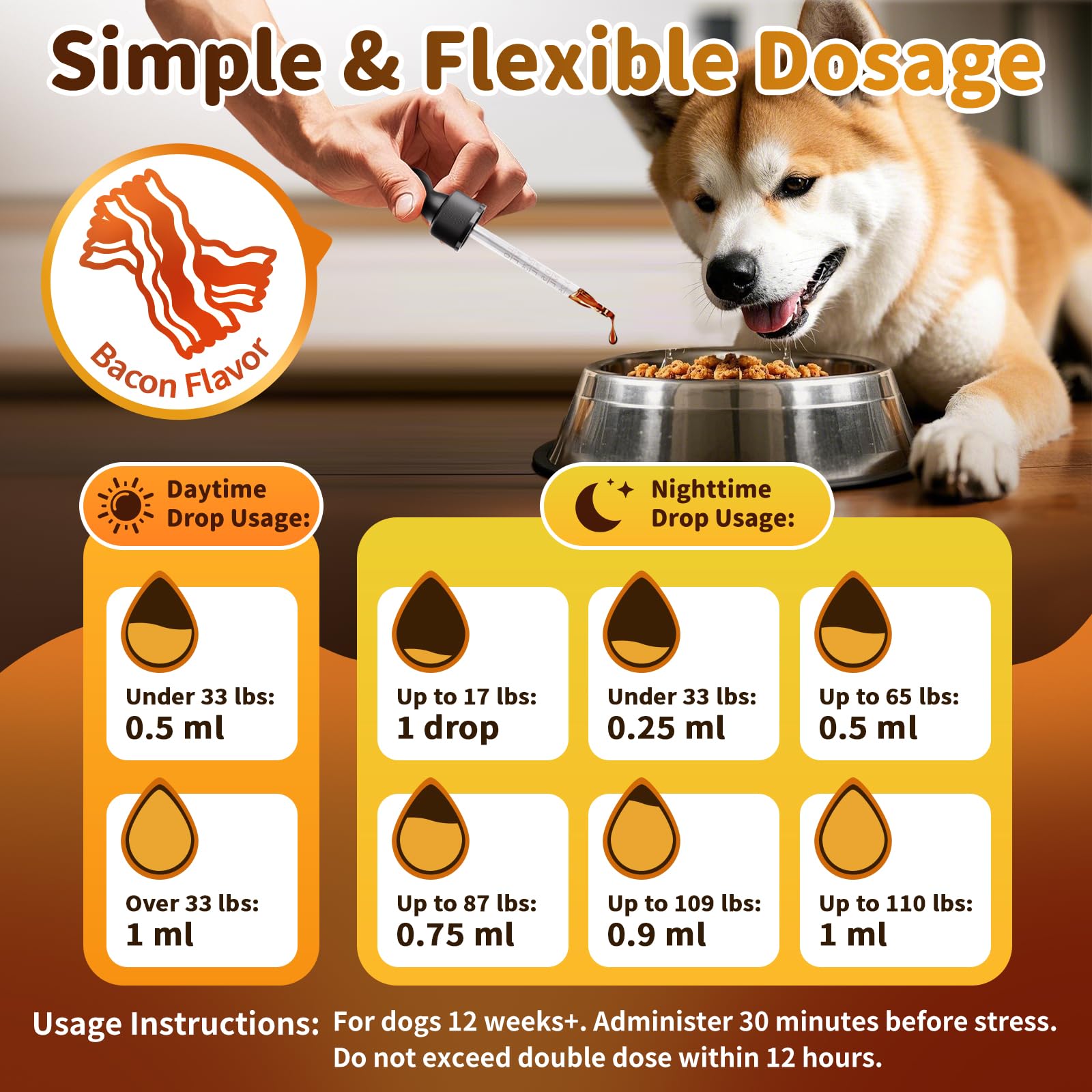 Simple & Flexible Dosage

Bacon Flavor

Daytime Drop Usage:

Under 33 lbs:
0.5 ml

Over 33 lbs:
1 ml

Nighttime Drop Usage:

Up to 17 lbs:
1 drop

Under 33 lbs:
0.25 ml

Up to 65 lbs:
0.5 ml

Up to 87 lbs:
0.75 ml

Up to 109 lbs:
0.9 ml

Up to 110 lbs:
1 ml

Usage Instructions: For dogs 12 weeks+. Administer 30 minutes before stress. Do not exceed double dose within 12 hours.