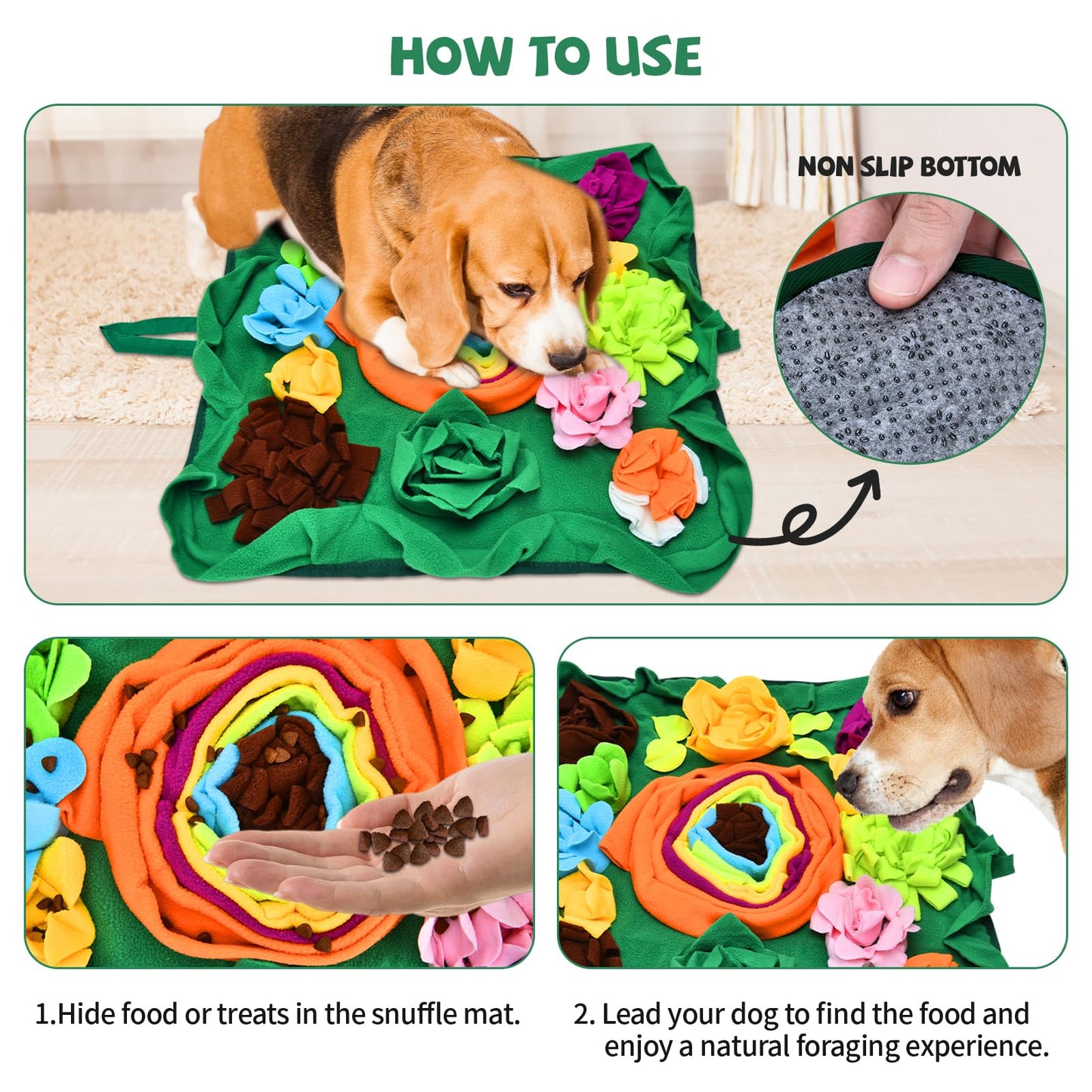 HOW TO USE

NON SLIP BOTTOM

1.Hide food or treats in the snuffle mat.

2. Lead your dog to find the food and enjoy a natural foraging experience.