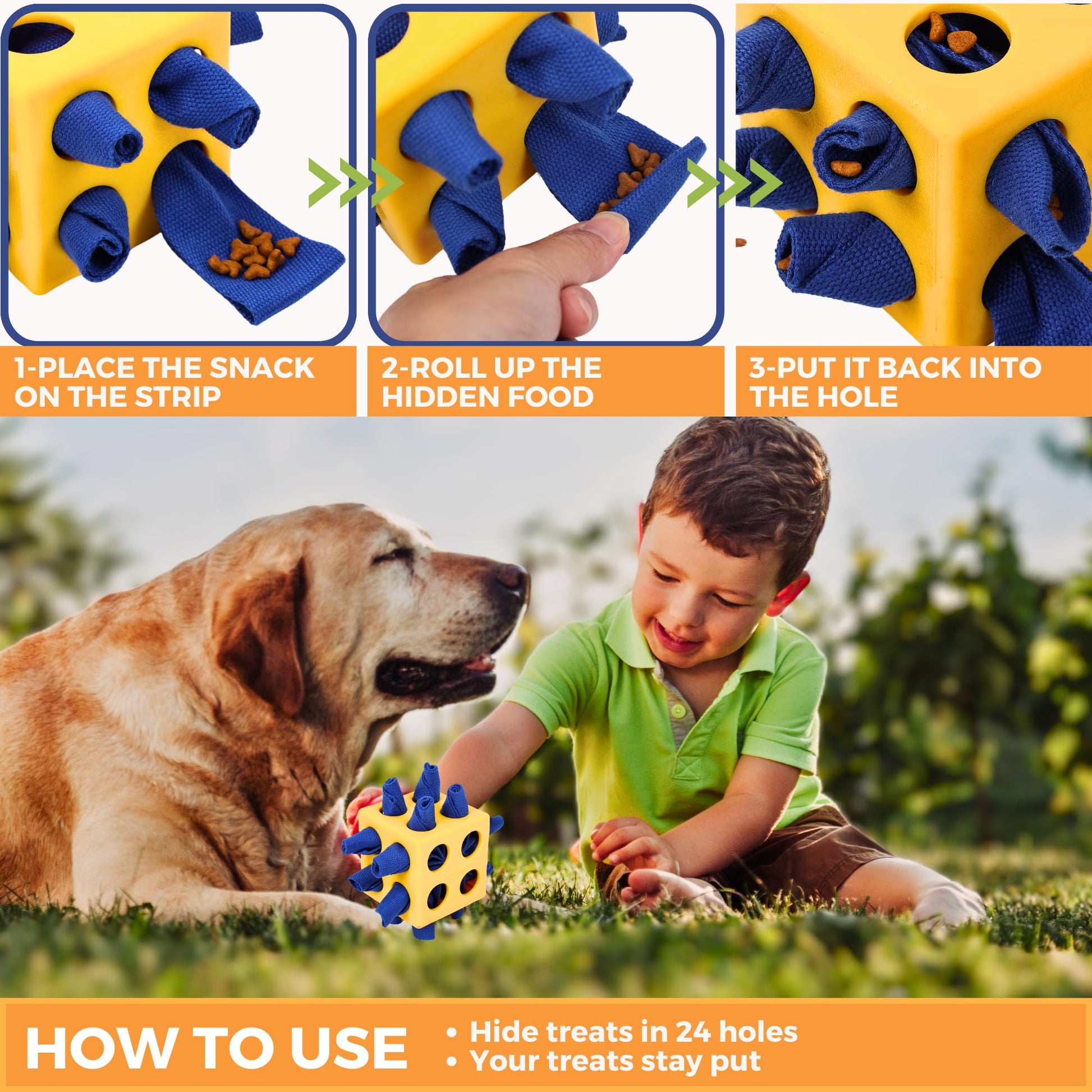 1-PLACE THE SNACK ON THE STRIP

2-ROLL UP THE HIDDEN FOOD

3-PUT IT BACK INTO THE HOLE

HOW TO USE

• Hide treats in 24 holes
• Your treats stay put