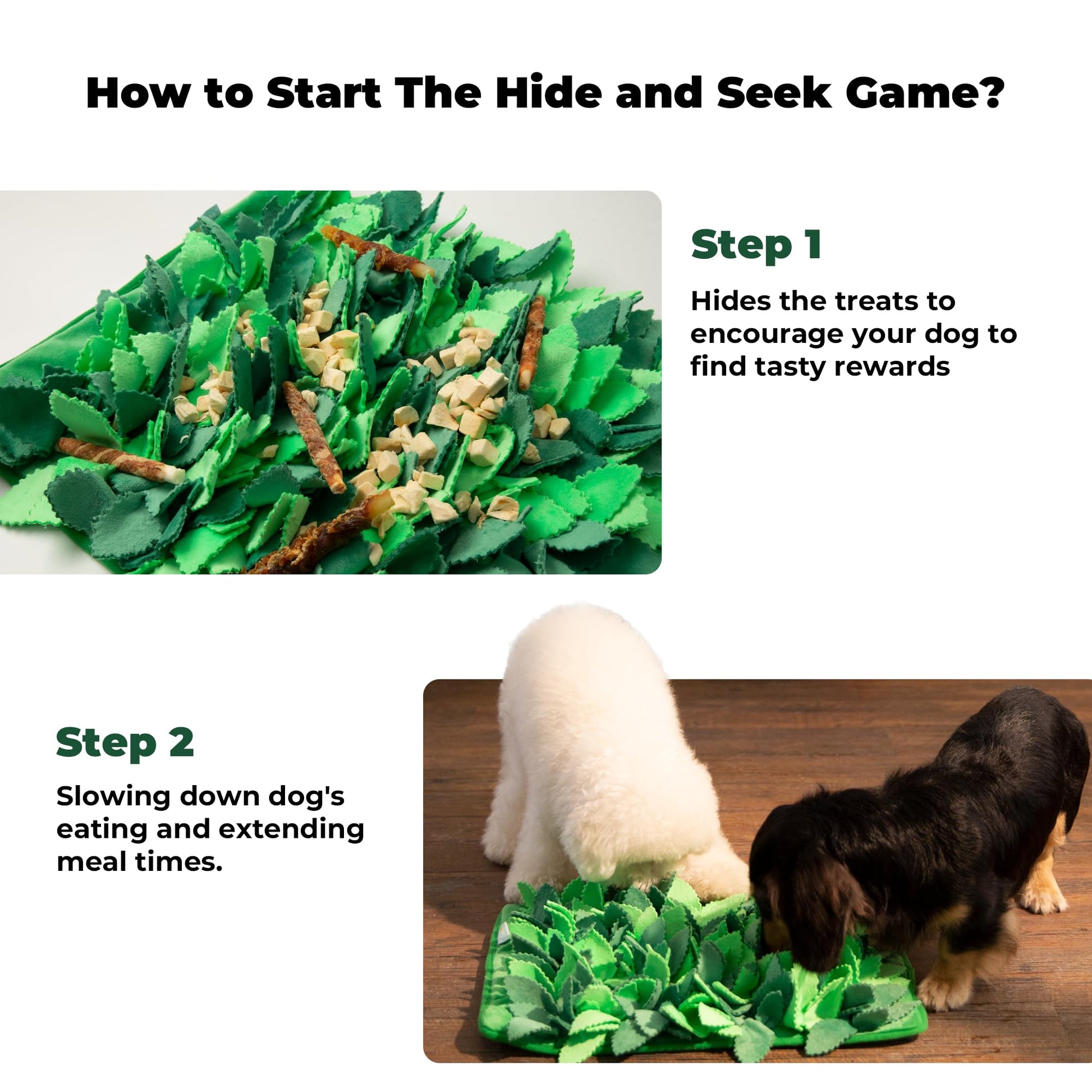 How to Start The Hide and Seek Game?

Step 1

Hides the treats to encourage your dog to find tasty rewards

Step 2

Slowing down dog's eating and extending meal times.