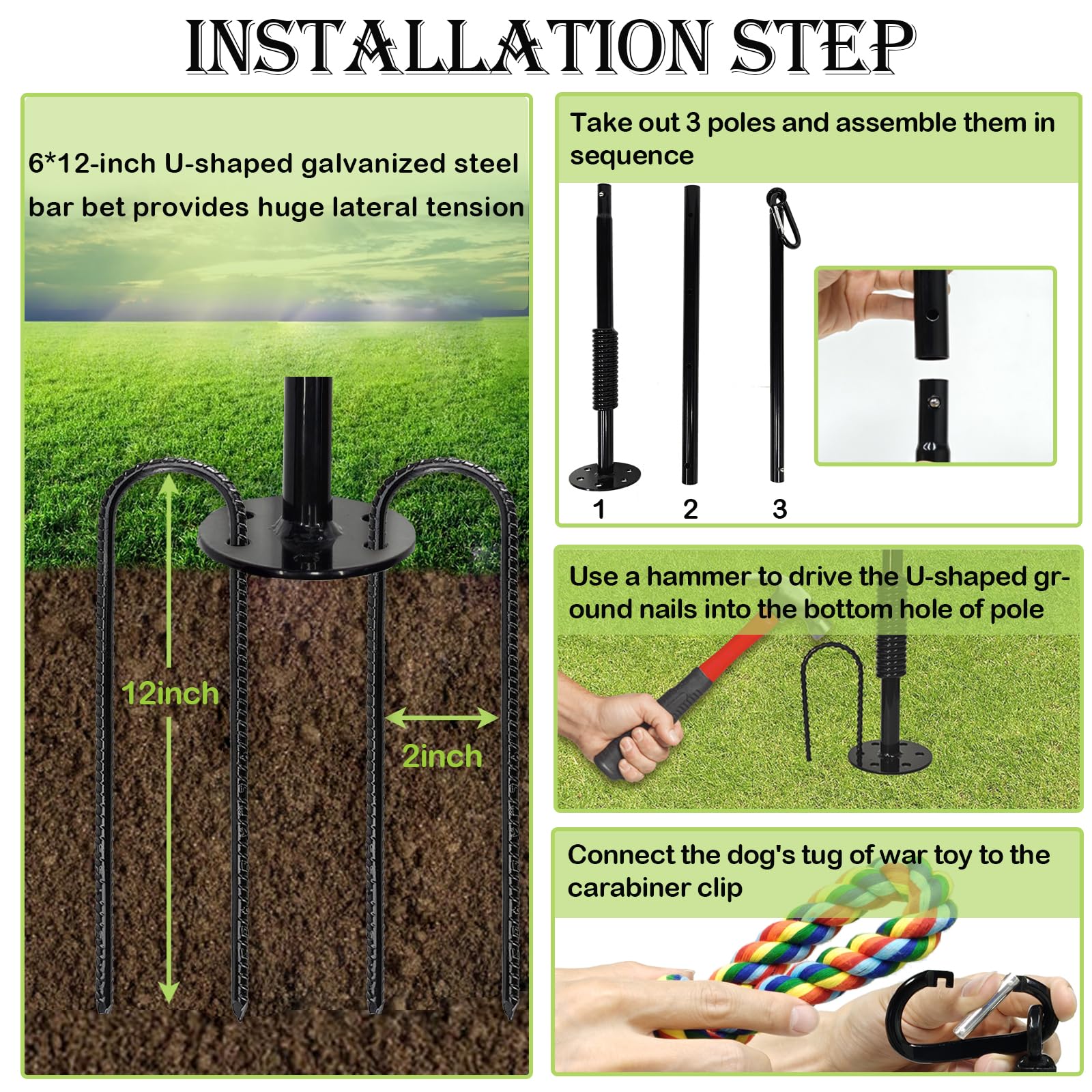 INSTALLATION STEP

6*12-inch U-shaped galvanized steel bar bet provides huge lateral tension

12inch

2inch

Take out 3 poles and assemble them in sequence

1

2

3

Use a hammer to drive the U-shaped ground nails into the bottom hole of pole

Connect the dog's tug of war toy to the carabiner clip