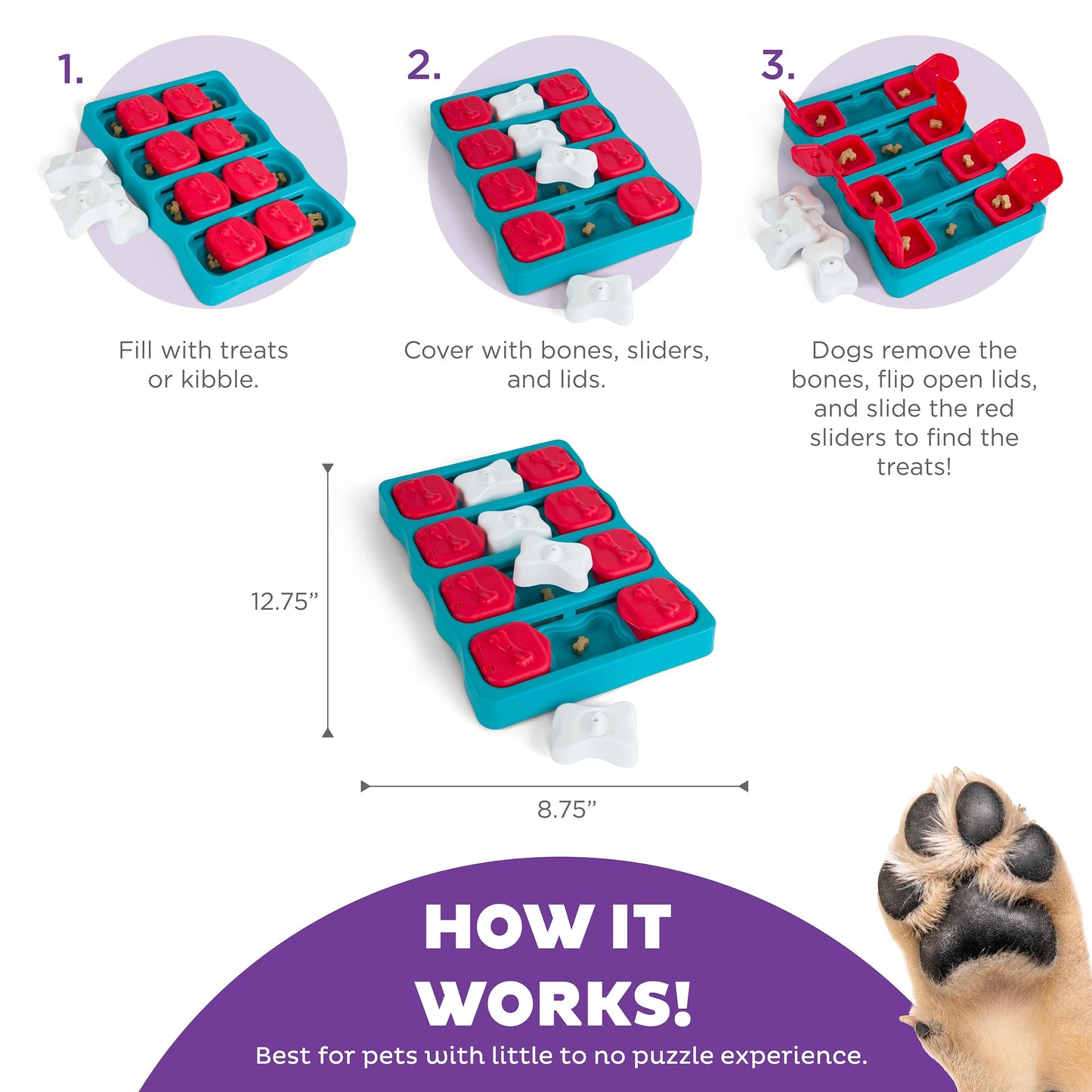 1.

Fill with treats or kibble.

2.

Cover with bones, sliders, and lids.

3.

Dogs remove the bones, flip open lids, and slide the red sliders to find the treats!

12.75”

8.75”

HOW IT WORKS!

Best for pets with little to no puzzle experience.