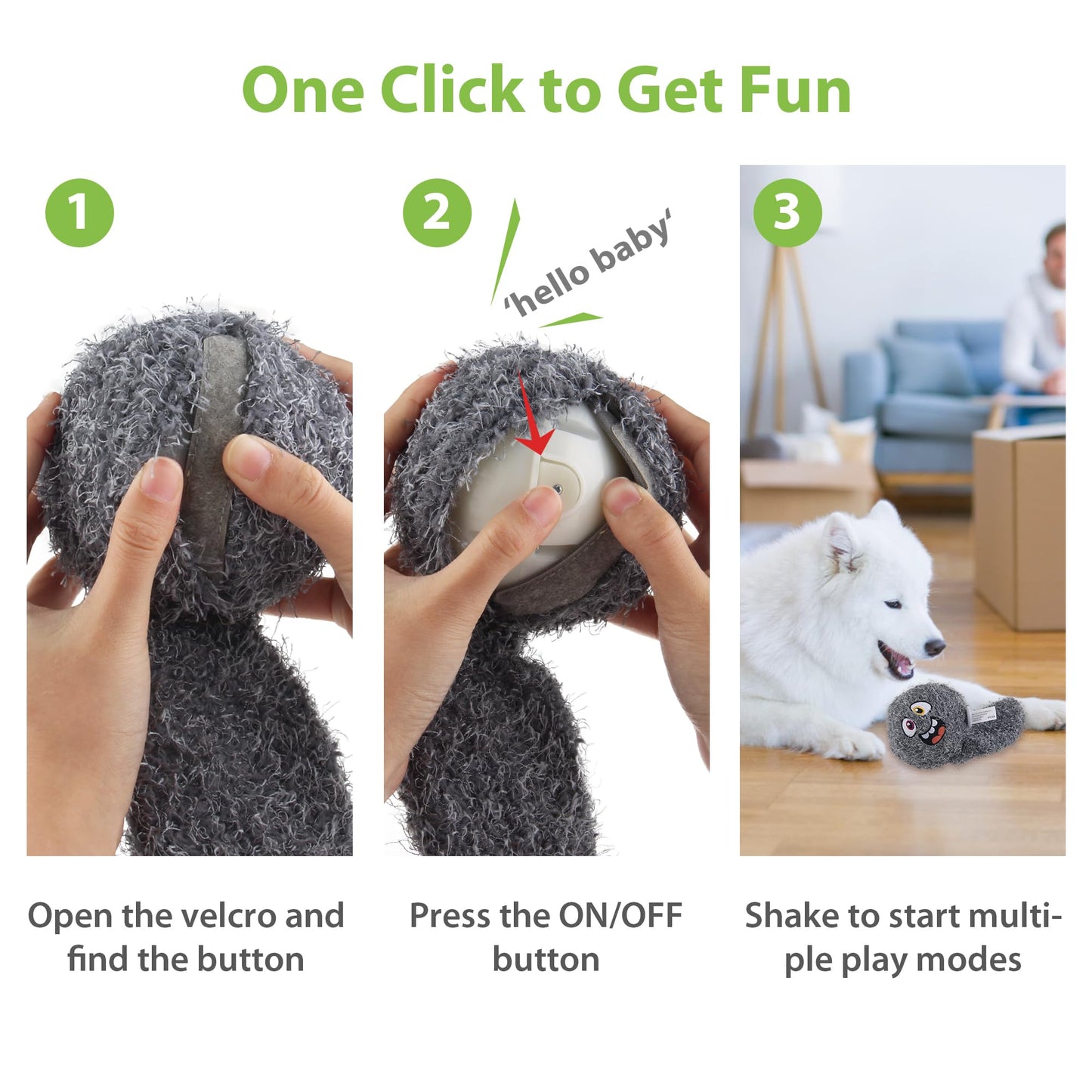 One Click to Get Fun

1

Open the velcro and find the button

2

'hello baby'

Press the ON/OFF button

3

Shake to start multiple play modes