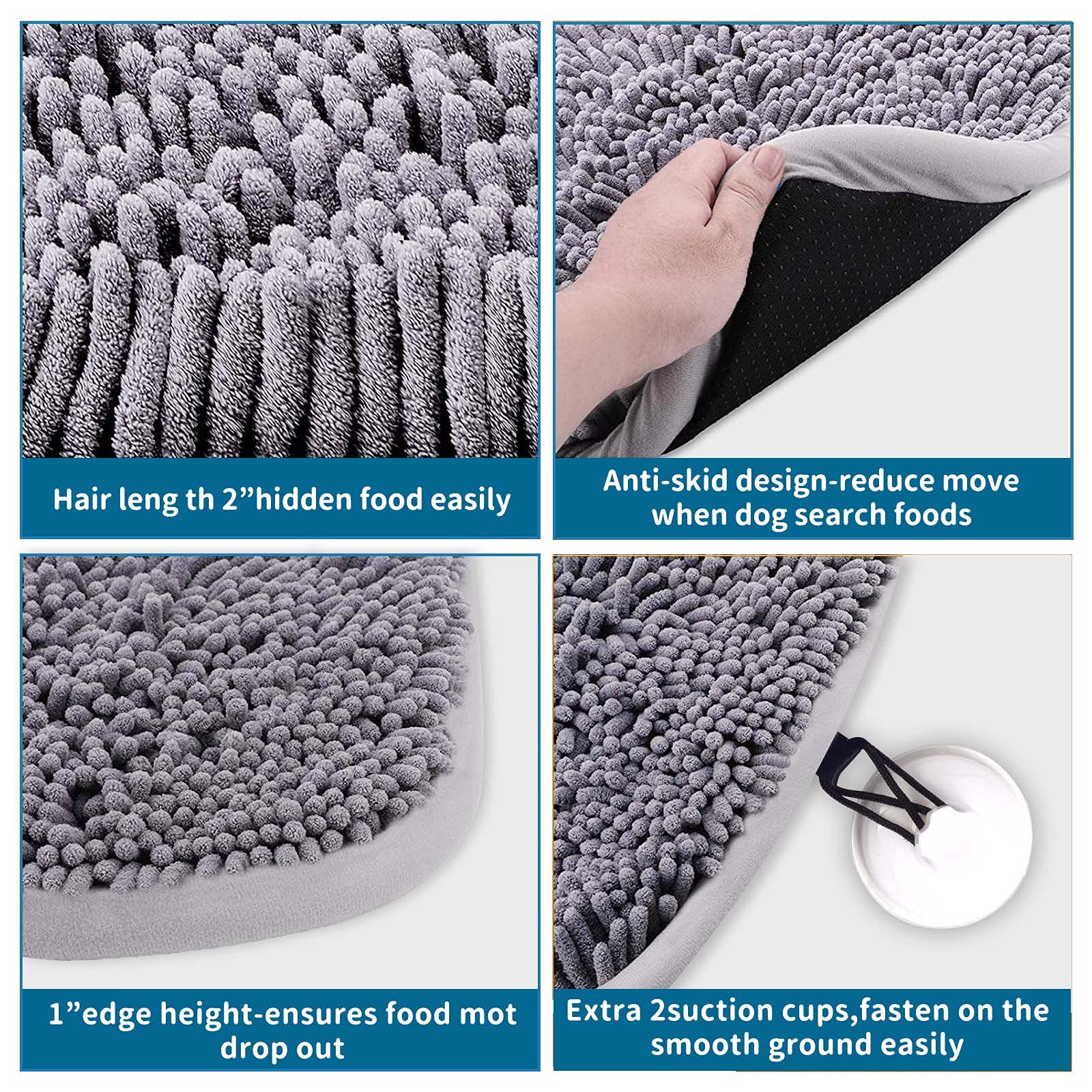 Hair leng th 2”hidden food easily

Anti-skid design-reduce move when dog search foods

1”edge height-ensures food mot drop out

Extra 2suction cups,fasten on the smooth ground easily