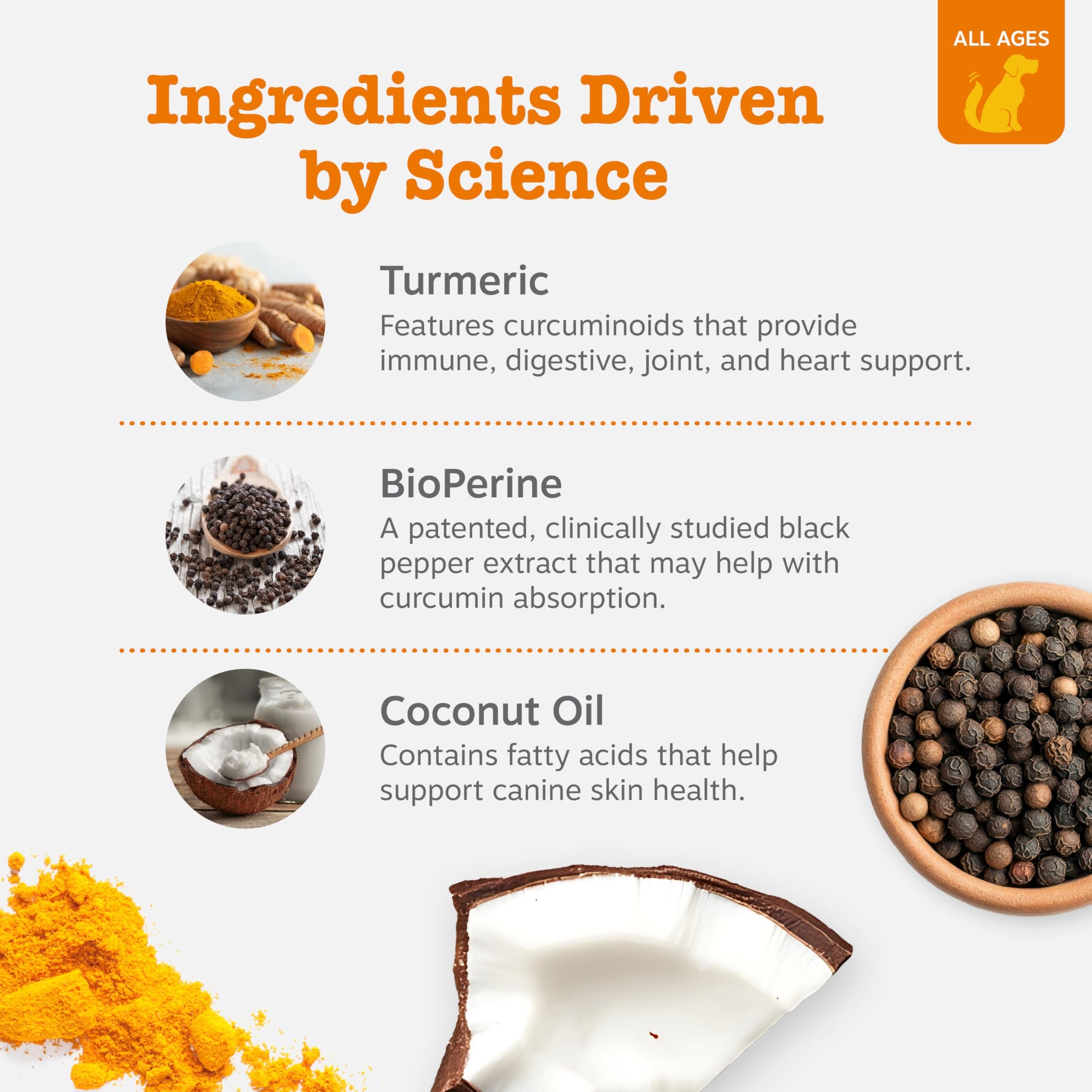 ALL AGES

Ingredients Driven by Science

Turmeric
Features curcuminoids that provide immune, digestive, joint, and heart support.

BioPerine
A patented, clinically studied black pepper extract that may help with curcumin absorption.

Coconut Oil
Contains fatty acids that help support canine skin health.