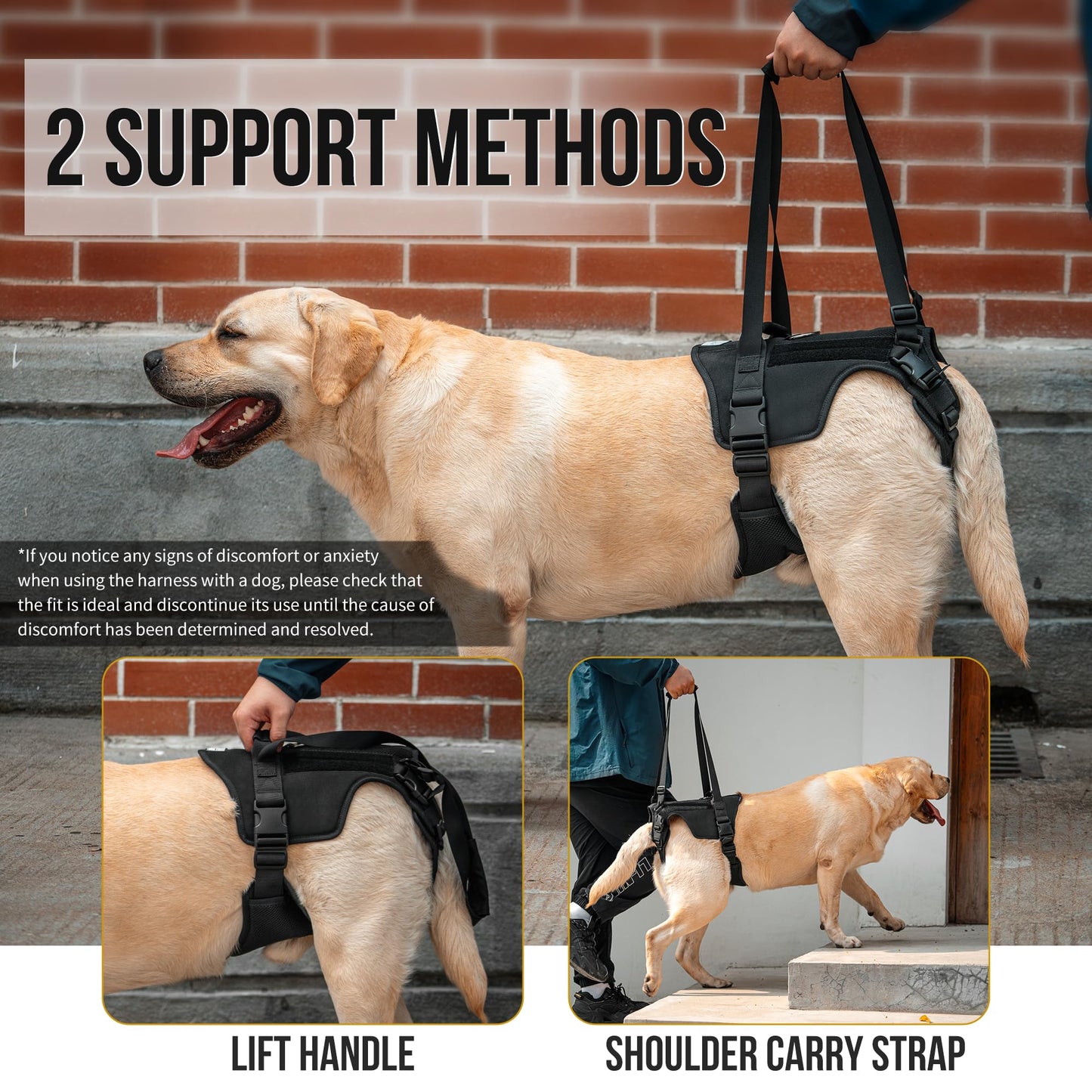 2 SUPPORT METHODS

*If you notice any signs of discomfort or anxiety when using the harness with a dog, please check that the fit is ideal and discontinue its use until the cause of discomfort has been determined and resolved.

LIFT HANDLE

SHOULDER CARRY STRAP