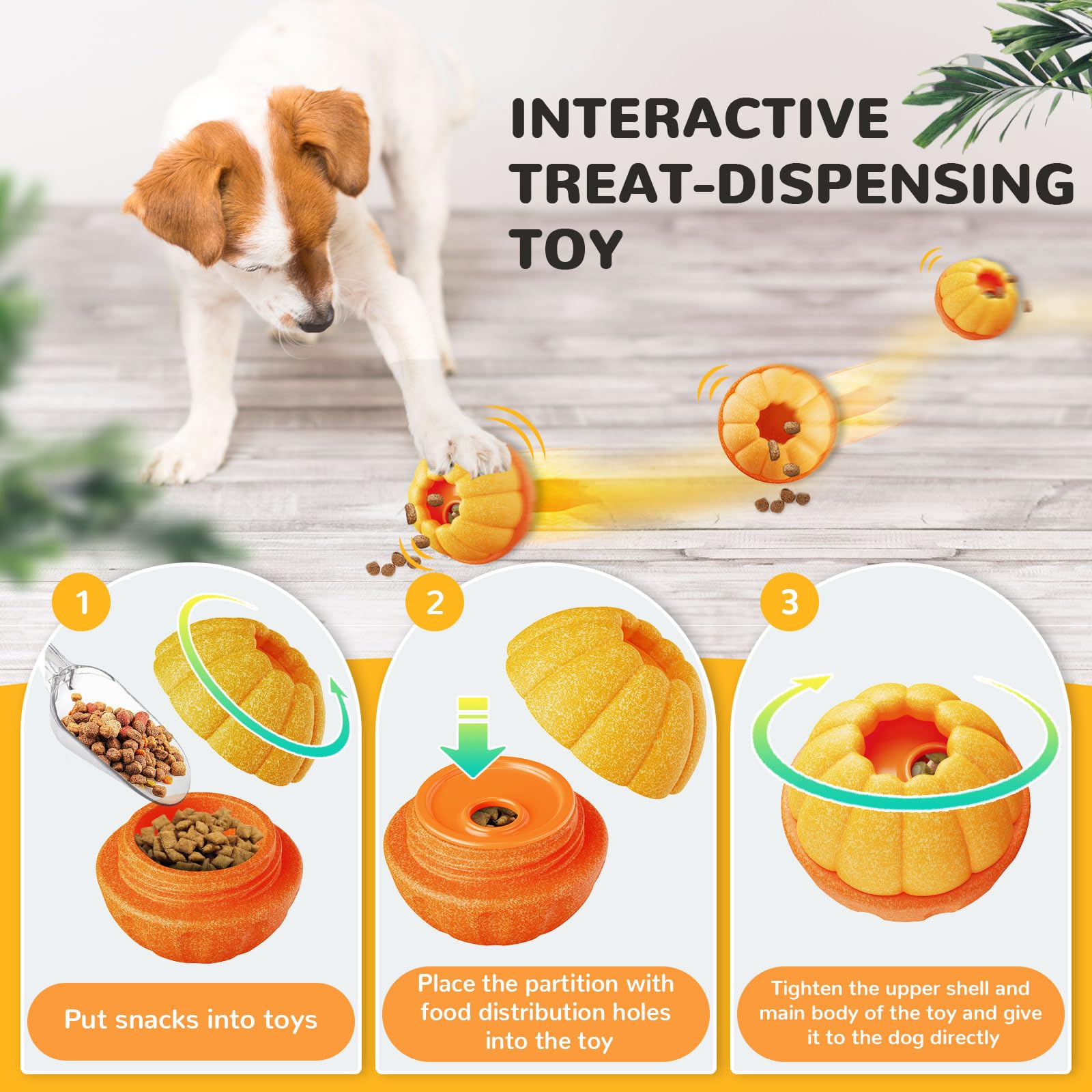 INTERACTIVE TREAT-DISPENSING TOY

1

Put snacks into toys

2

Place the partition with food distribution holes into the toy

3

Tighten the upper shell and main body of the toy and give it to the dog directly