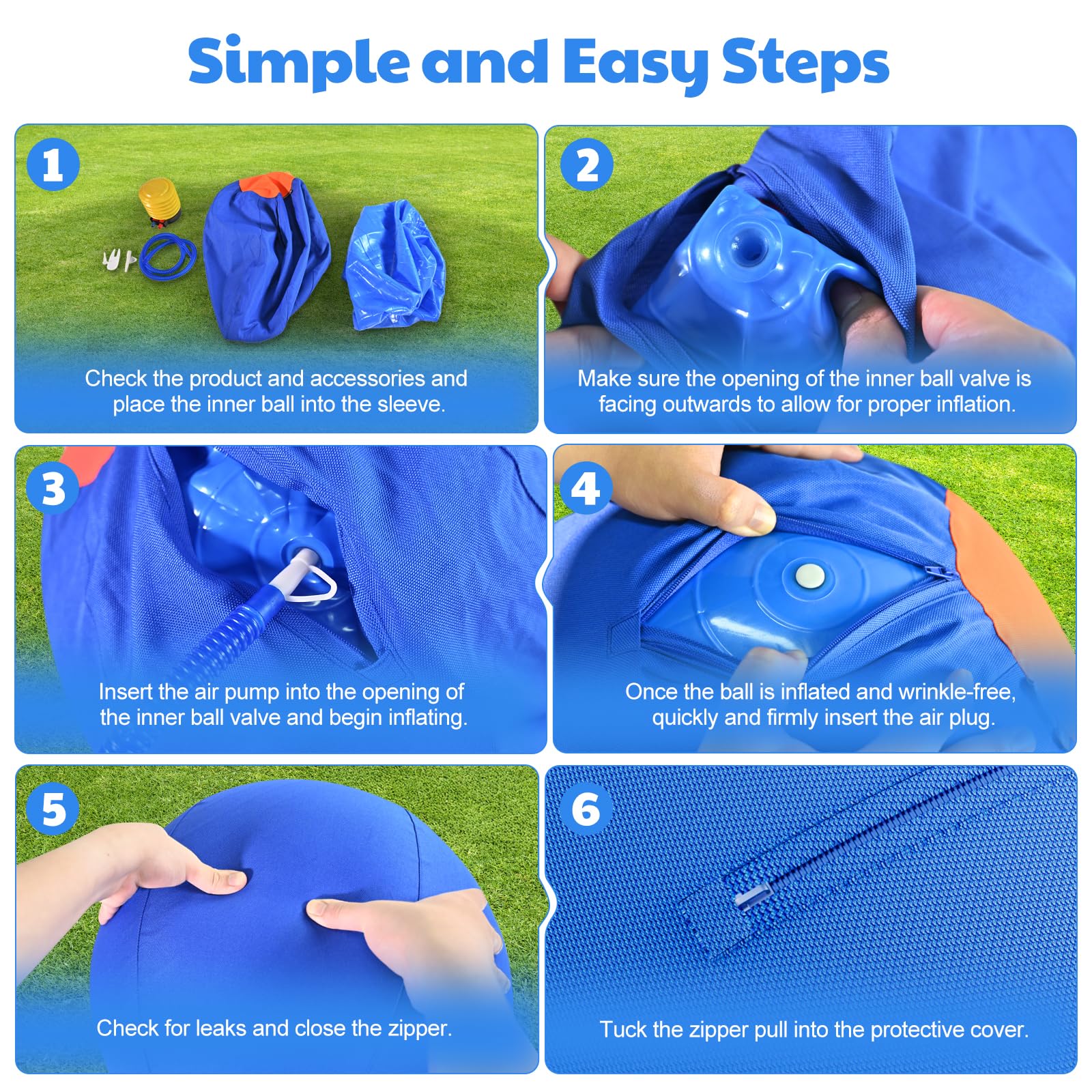 Simple and Easy Steps

1

Check the product and accessories and place the inner ball into the sleeve.

2

Make sure the opening of the inner ball valve is facing outwards to allow for proper inflation.

3

Insert the air pump into the opening of the inner ball valve and begin inflating.

4

Once the ball is inflated and wrinkle-free, quickly and firmly insert the air plug.

5

Check for leaks and close the zipper.

6

Tuck the zipper pull into the protective cover.