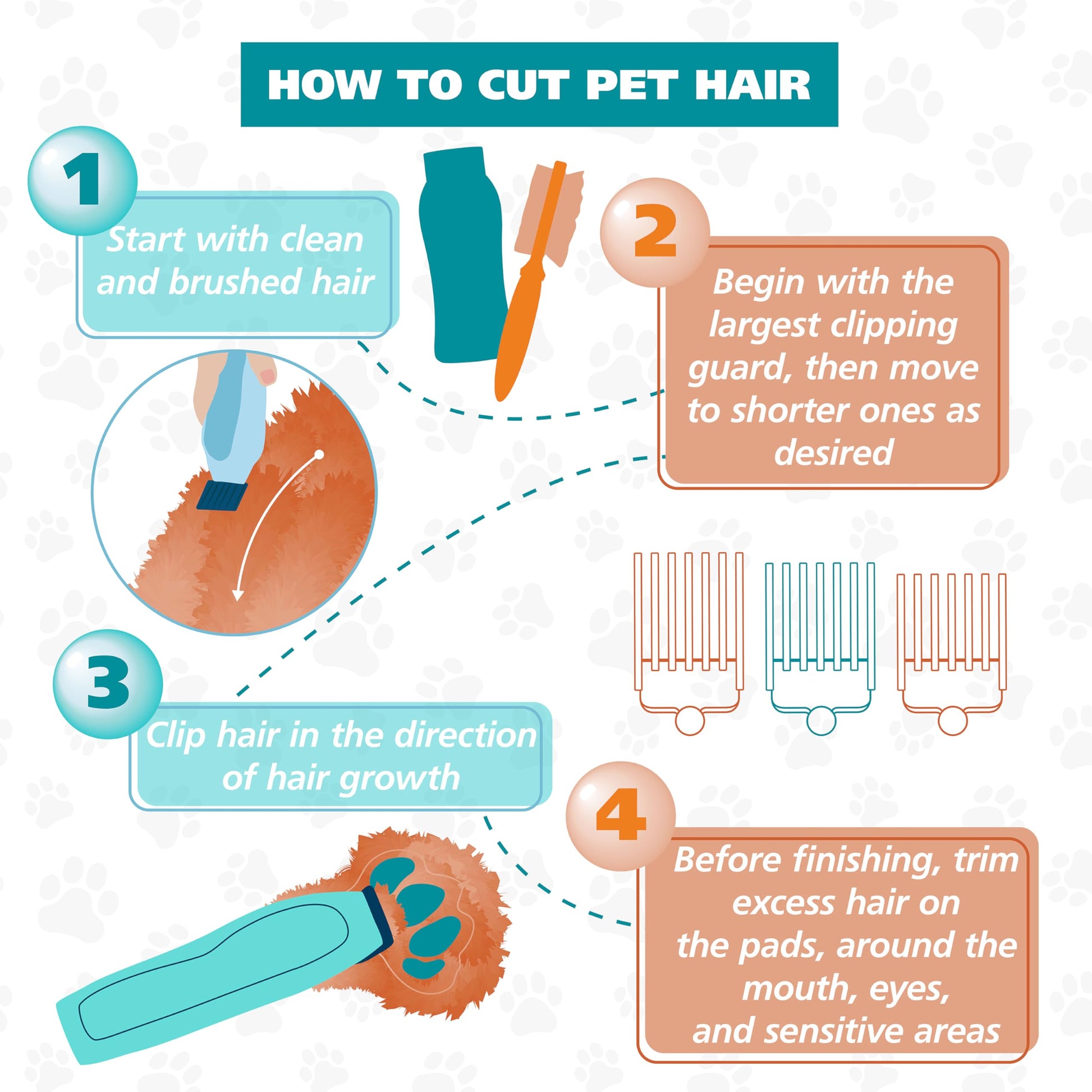 HOW TO CUT PET HAIR

1
Start with clean and brushed hair

2
Begin with the largest clipping guard, then move to shorter ones as desired

3
Clip hair in the direction of hair growth

4
Before finishing, trim excess hair on the pads, around the mouth, eyes, and sensitive areas