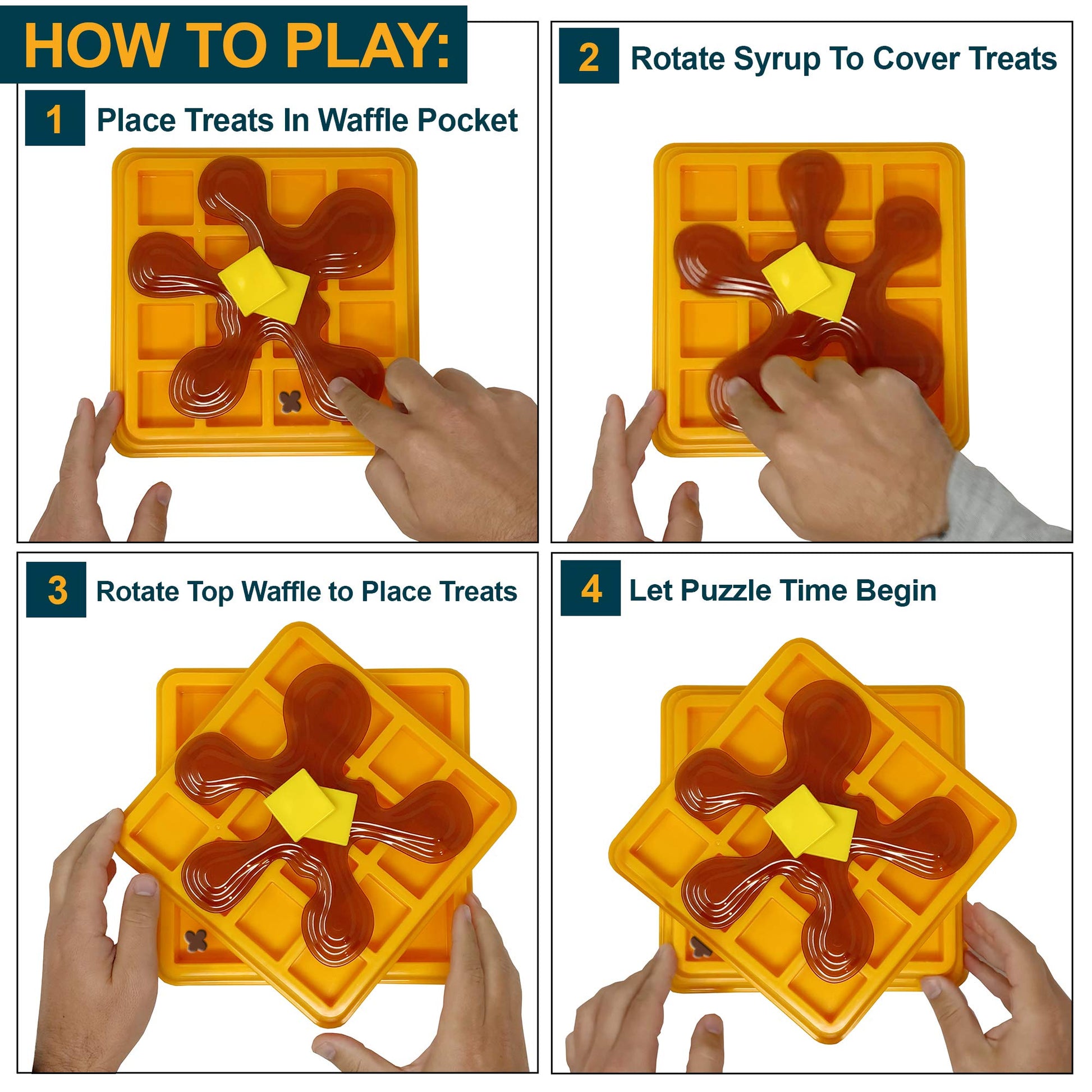 HOW TO PLAY:

1 Place Treats In Waffle Pocket

2 Rotate Syrup To Cover Treats

3 Rotate Top Waffle to Place Treats

4 Let Puzzle Time Begin